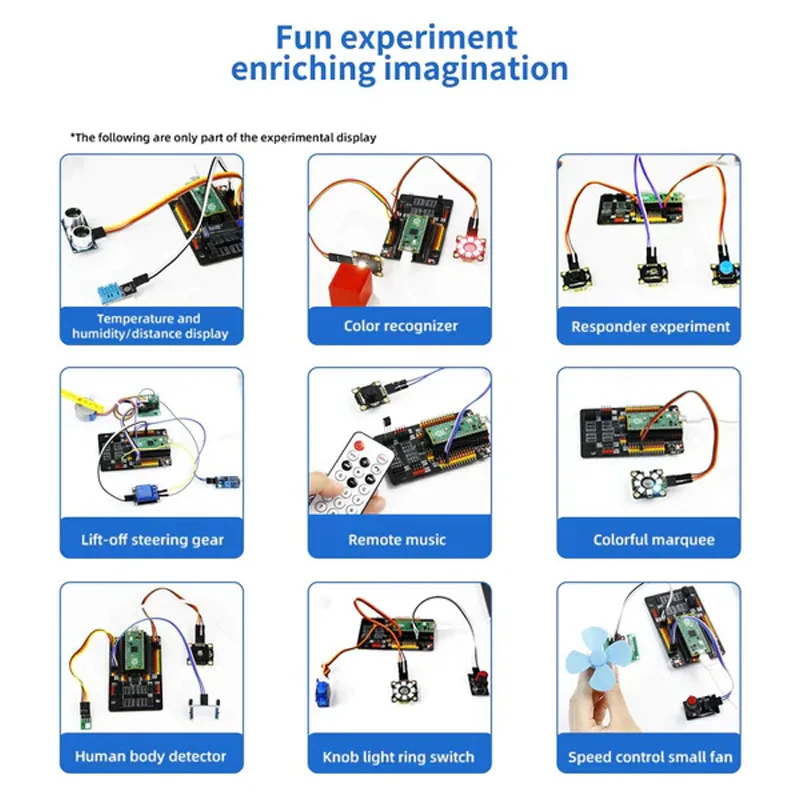 Fun experiment enriching imagination

*The following are only part of the experimental display

Temperature and humidity/distance display

Color recognizer

Responder experiment

Lift-off steering gear

Remote music

Colorful marquee

Human body detector

Knob light ring switch

Speed control small fan