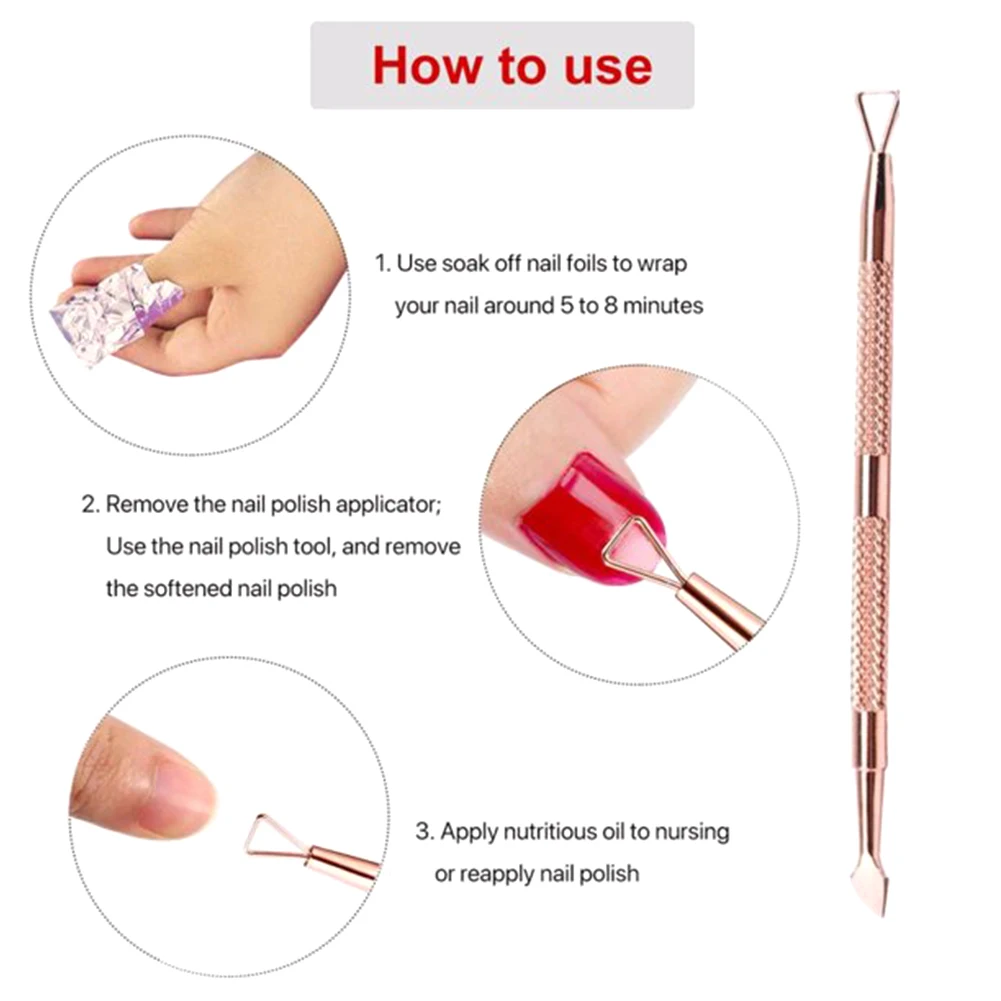 How to use

1. Use soak off nail foils to wrap your nail around 5 to 8 minutes

2. Remove the nail polish applicator; Use the nail polish tool, and remove the softened nail polish

3. Apply nutritious oil to nursing or reapply nail polish