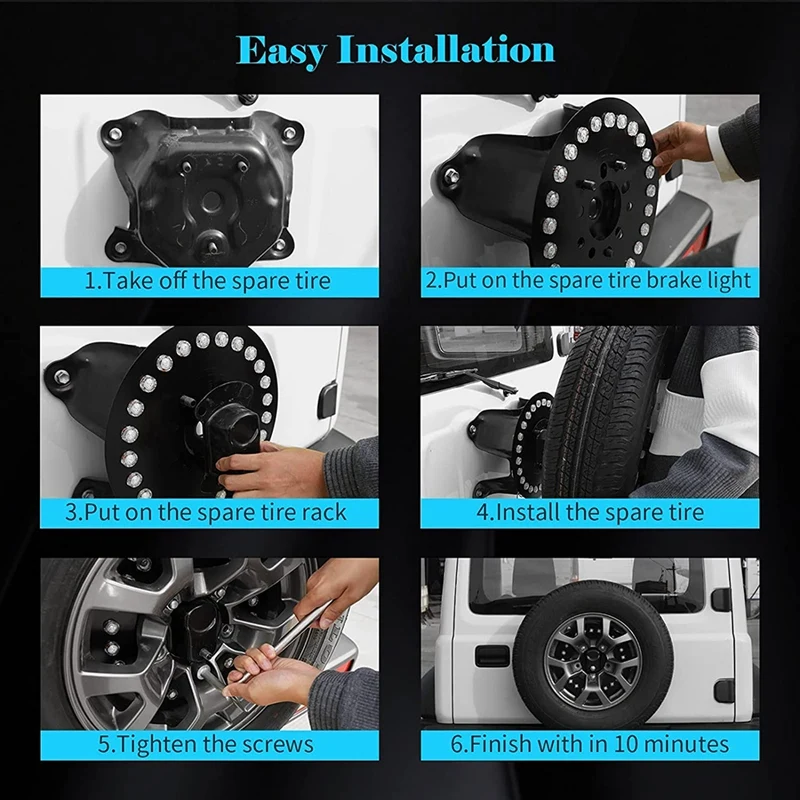 Easy Installation

1.Take off the spare tire

2.Put on the spare tire brake light

3.Put on the spare tire rack

4.Install the spare tire

5.Tighten the screws

6.Finish with in 10 minutes