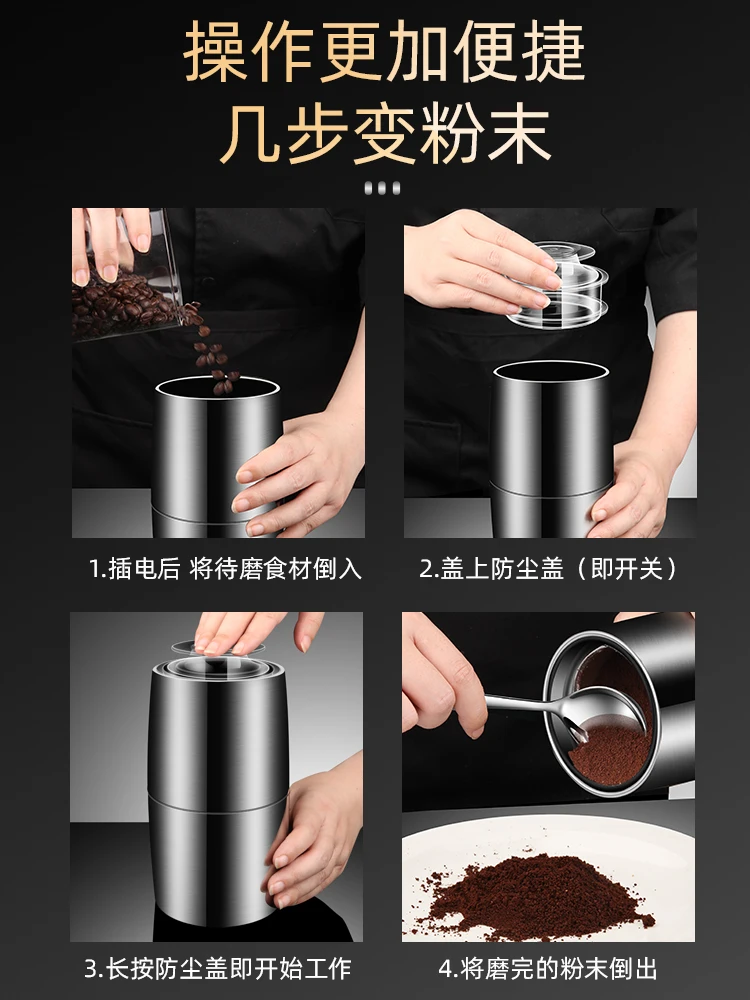 操作更加便捷
几步变粉末

1.插电后 将待磨食材倒入

2.盖上防尘盖（即开关）

3.长按防尘盖即开始工作

4.将磨完的粉末倒出