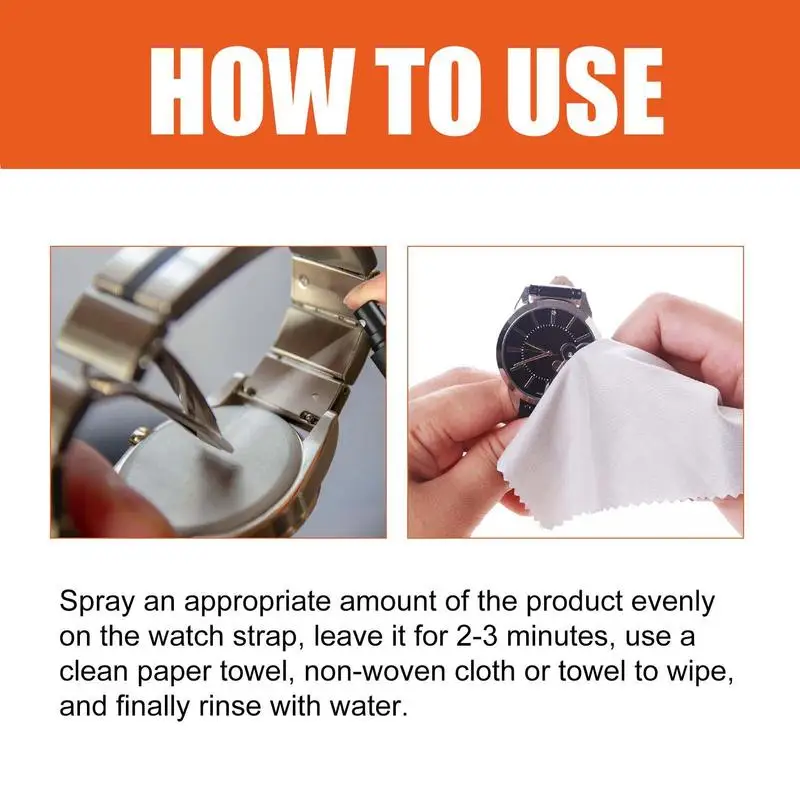 HOW TO USE

Spray an appropriate amount of the product evenly on the watch strap, leave it for 2-3 minutes, use a clean paper towel, non-woven cloth or towel to wipe, and finally rinse with water.