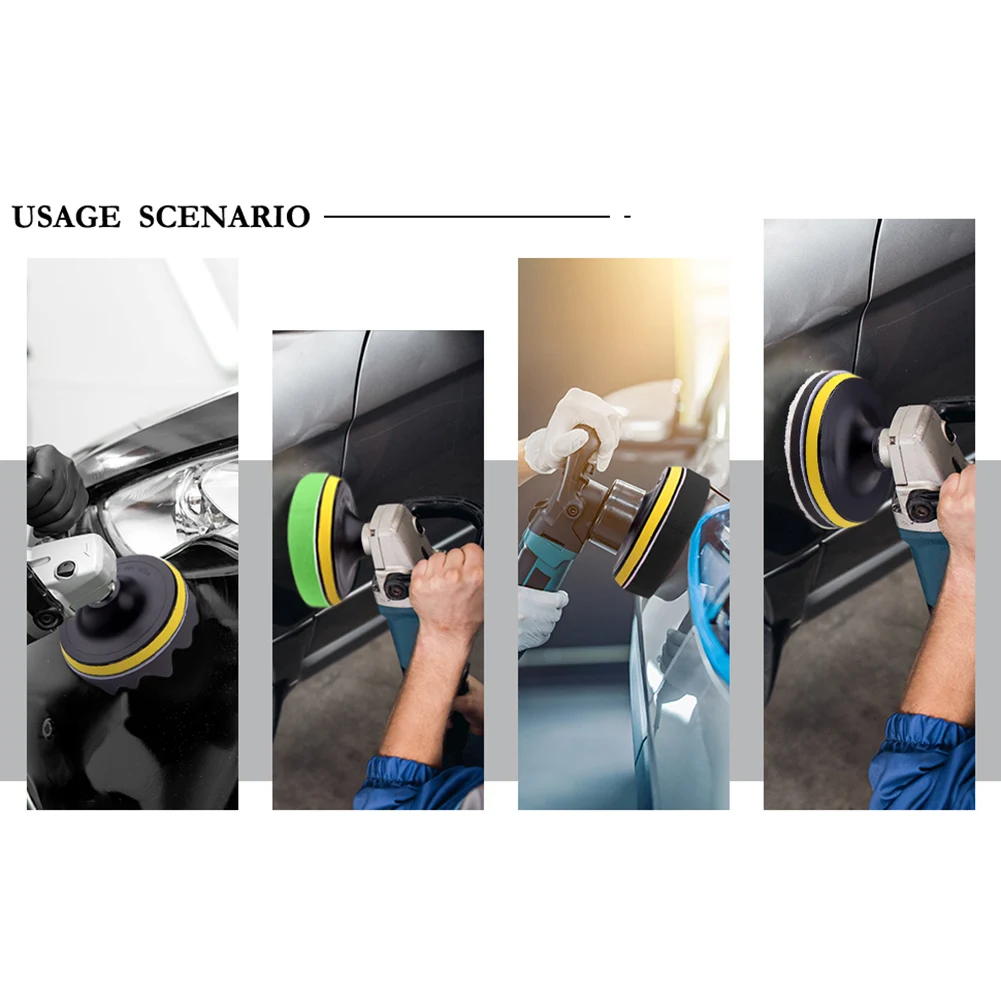 USAGE SCENARIO