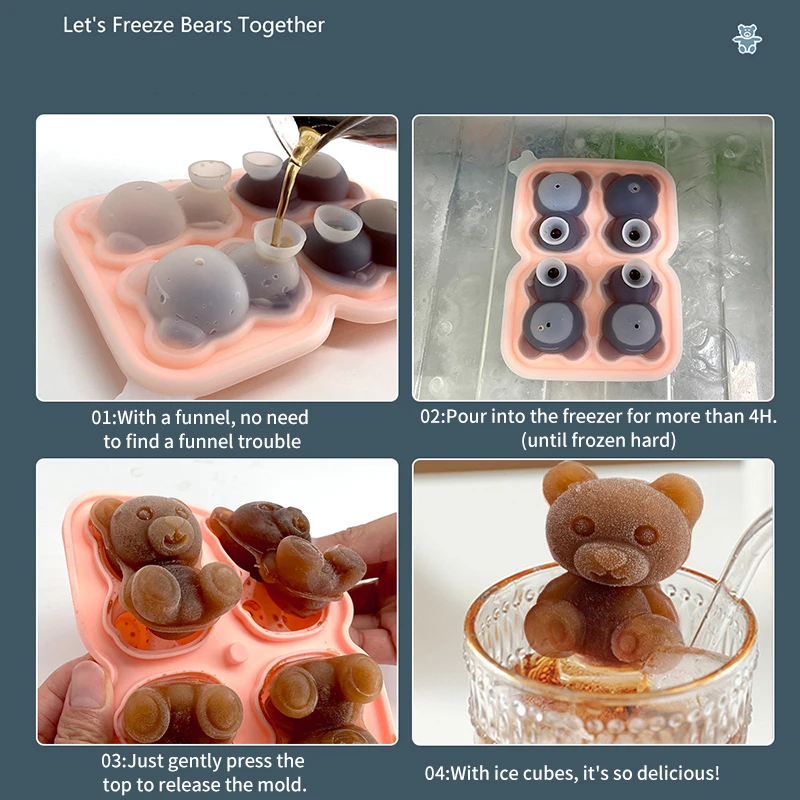 Let's Freeze Bears Together

01:With a funnel, no need to find a funnel trouble

02:Pour into the freezer for more than 4H. (until frozen hard)

03:Just gently press the top to release the mold.

04:With ice cubes, it's so delicious!