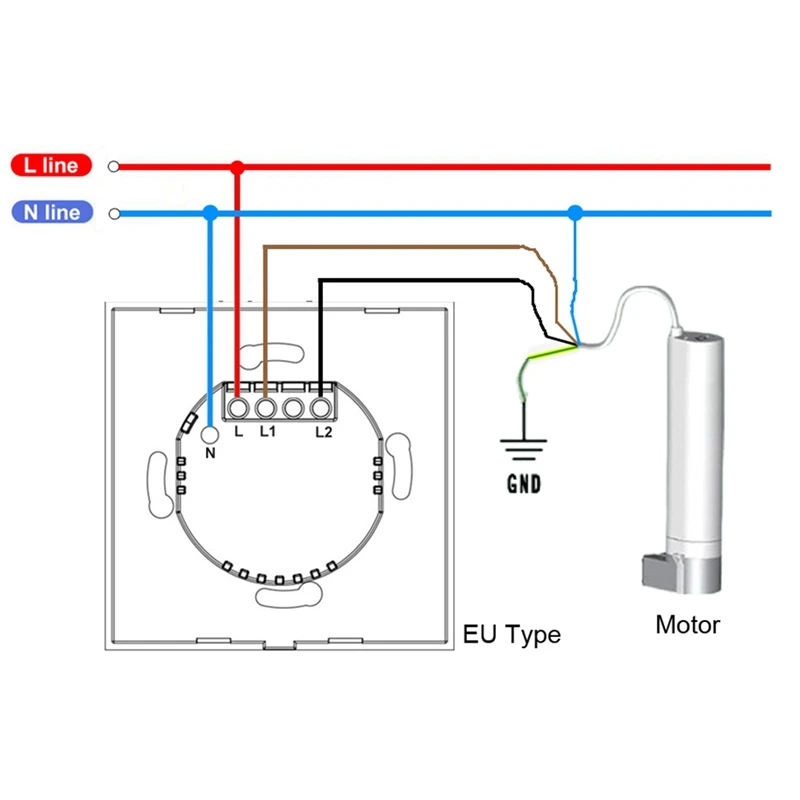 L line
N line
L
L1
L2
N
GND
EU Type
Motor