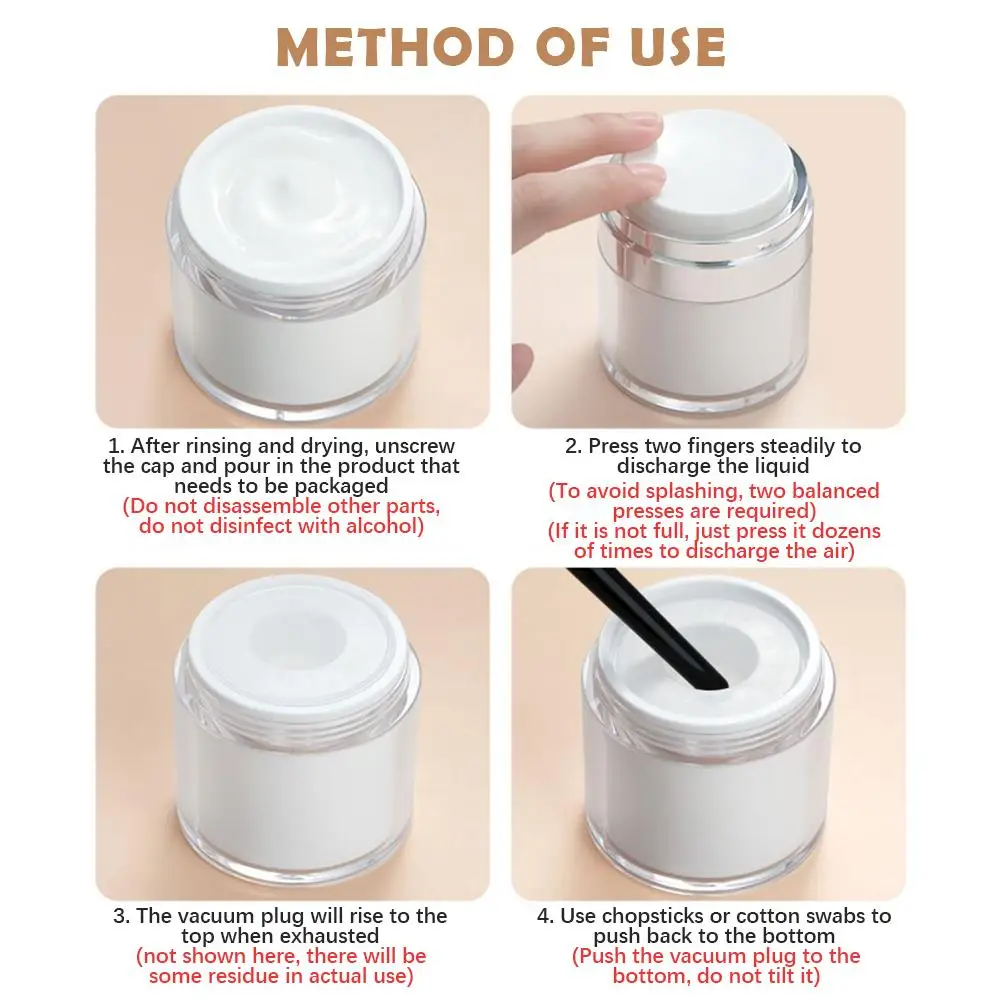 METHOD OF USE

1. After rinsing and drying, unscrew the cap and pour in the product that needs to be packaged
(Do not disassemble other parts, do not disinfect with alcohol)

2. Press two fingers steadily to discharge the liquid
(To avoid splashing, two balanced presses are required)
(If it is not full, just press it dozens of times to discharge the air)

3. The vacuum plug will rise to the top when exhausted
(not shown here, there will be some residue in actual use)

4. Use chopsticks or cotton swabs to push back to the bottom
(Push the vacuum plug to the bottom, do not tilt it)