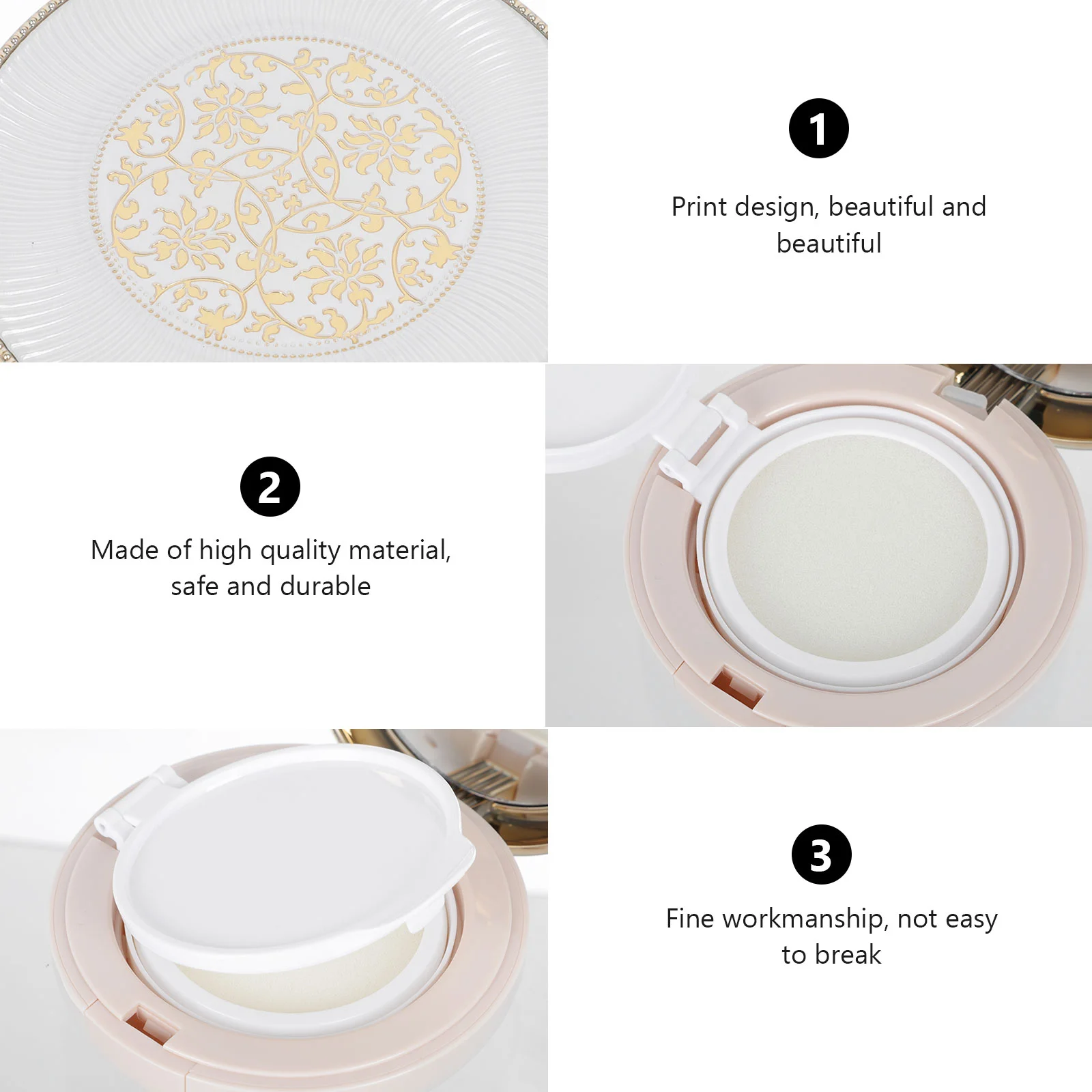 1

Print design, beautiful and beautiful

2

Made of high quality material, safe and durable

3

Fine workmanship, not easy to break