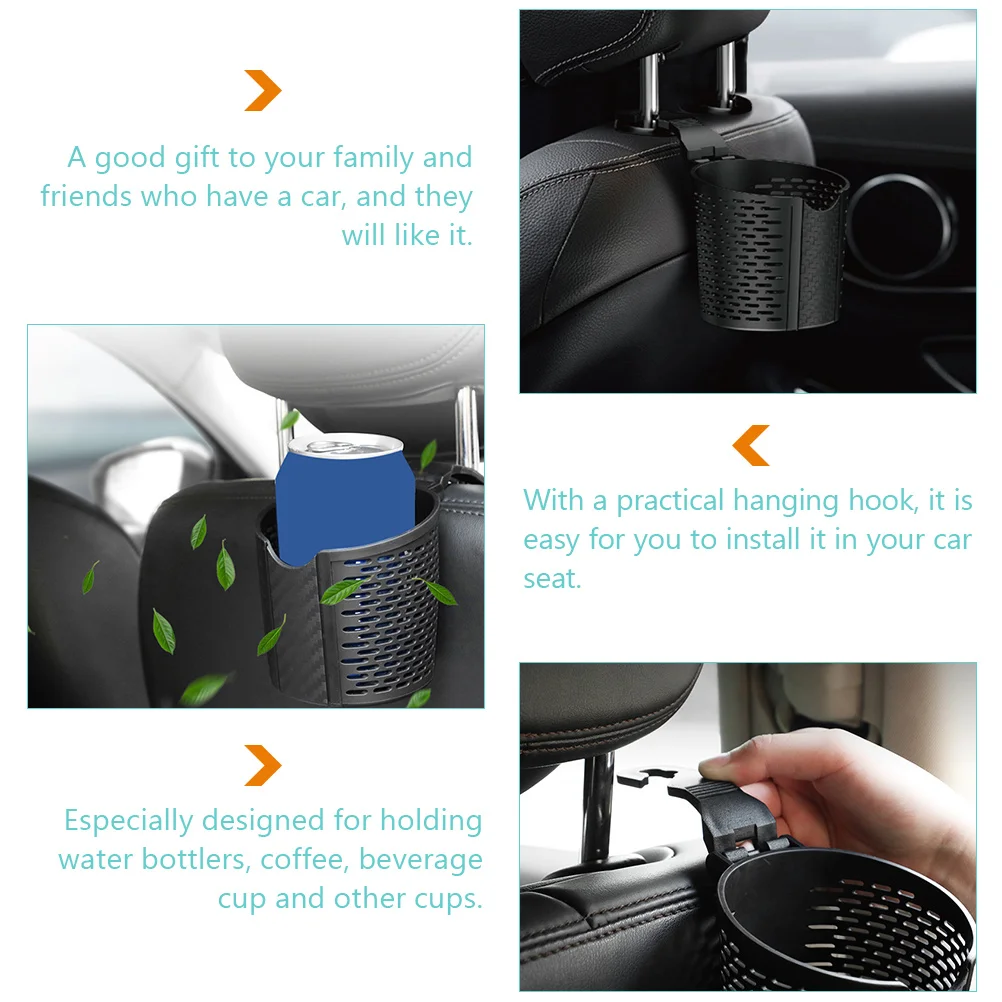 A good gift to your family and friends who have a car, and they will like it.

With a practical hanging hook, it is easy for you to install it in your car seat.

Especially designed for holding water bottlers, coffee, beverage cup and other cups.