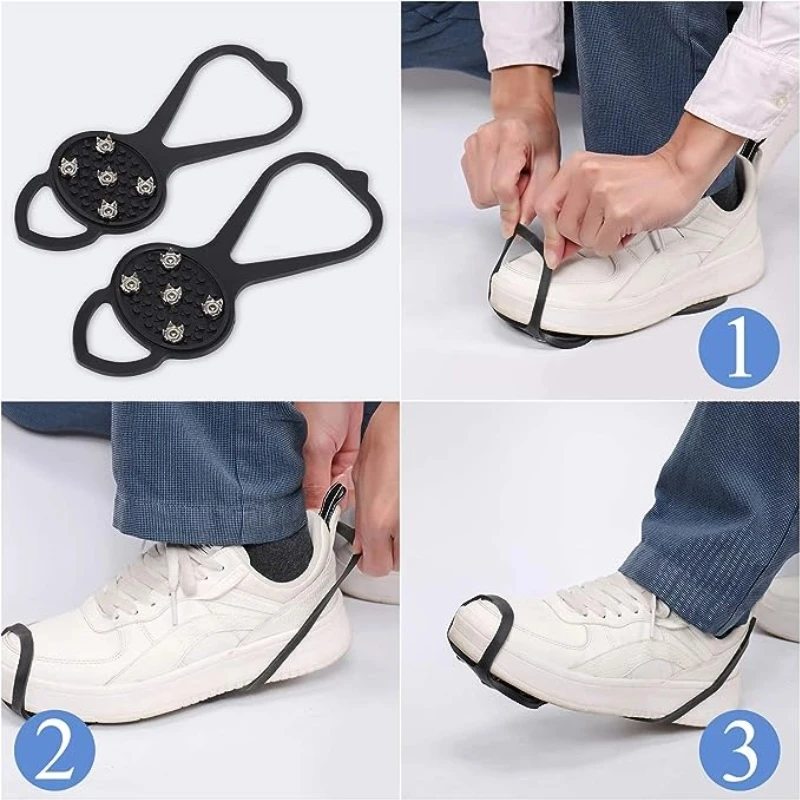 1

2

3