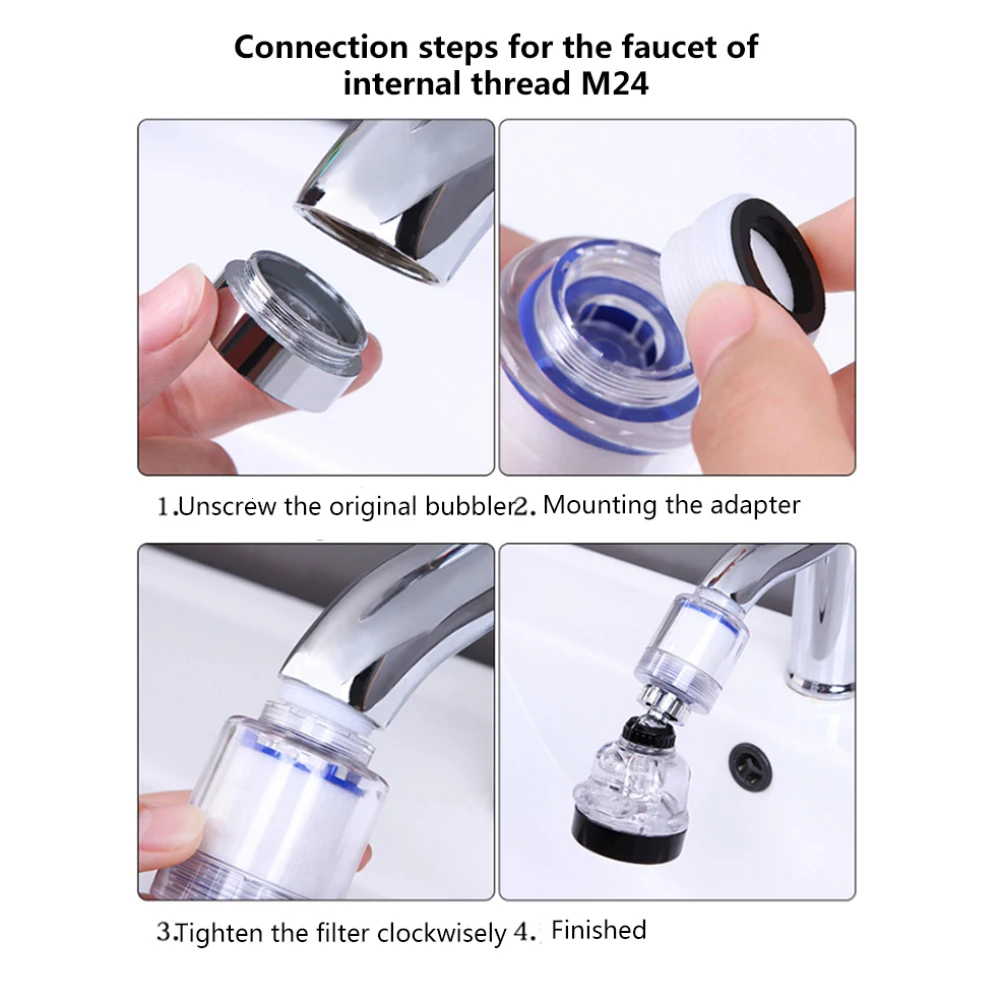 Connection steps for the faucet of internal thread M24

1.Unscrew the original bubbler

2. Mounting the adapter

3.Tighten the filter clockwisely

4. Finished