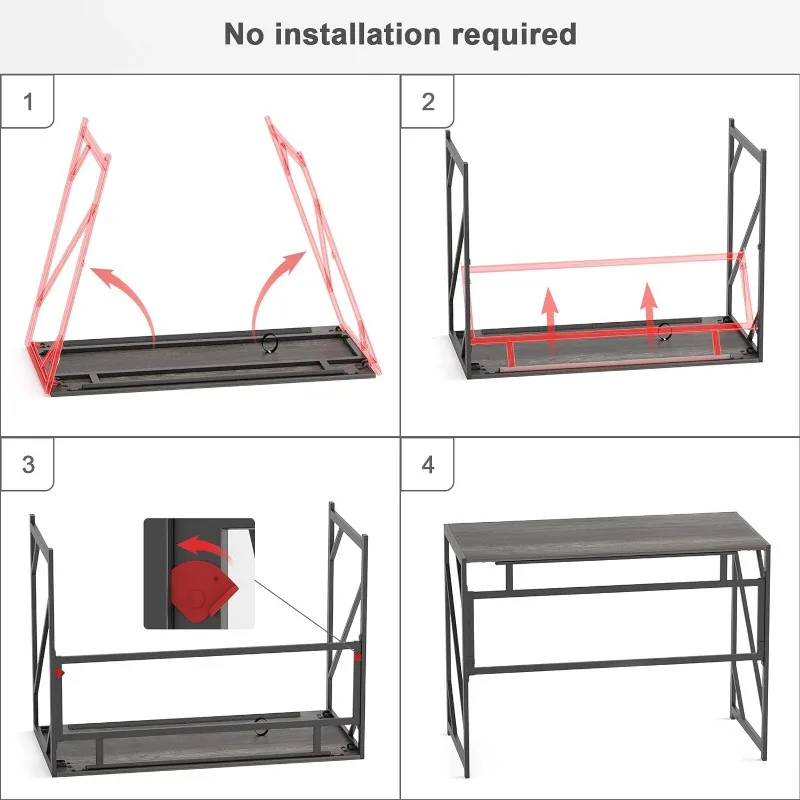 No installation required

1

2

3

4