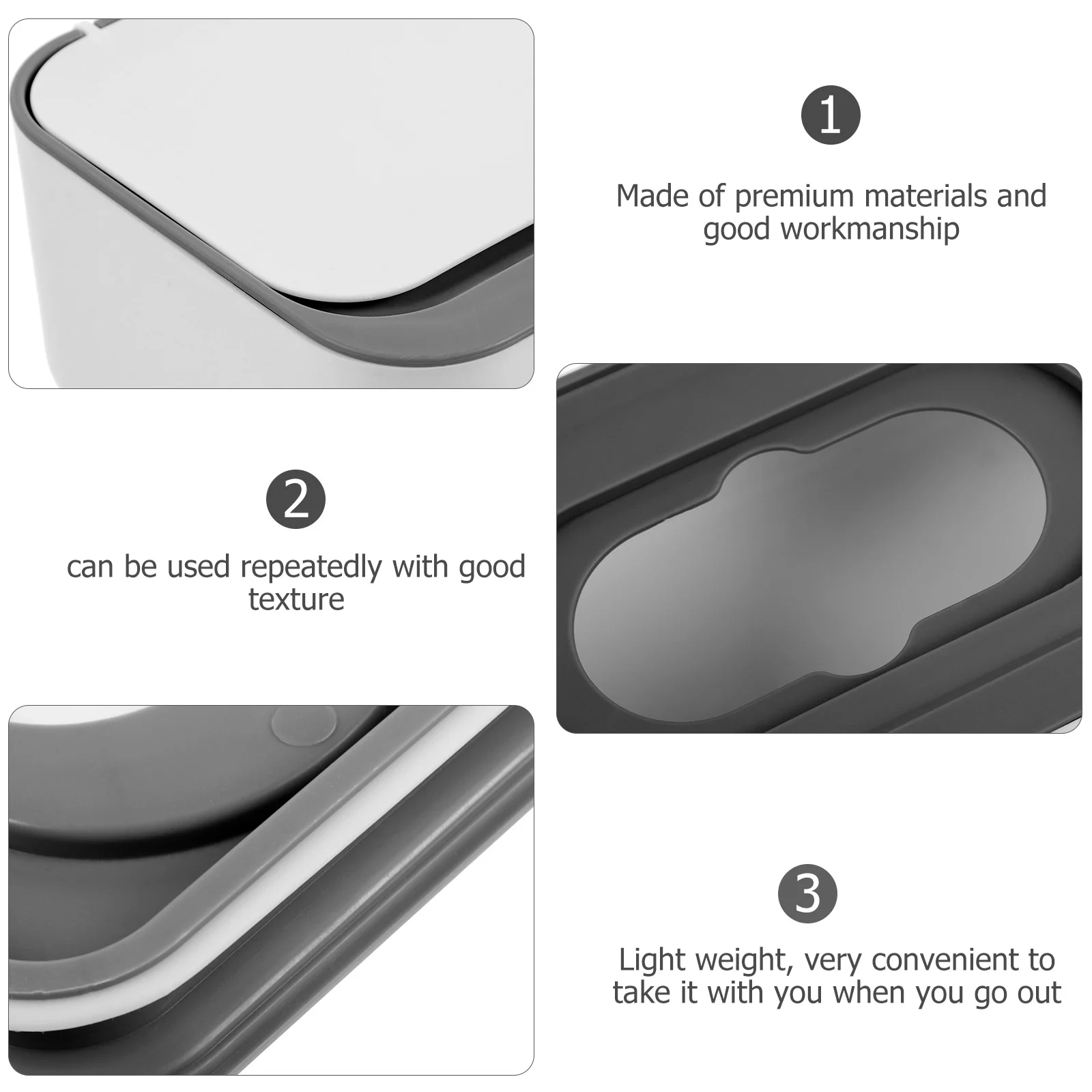 1

Made of premium materials and good workmanship

2

can be used repeatedly with good texture

3

Light weight, very convenient to take it with you when you go out