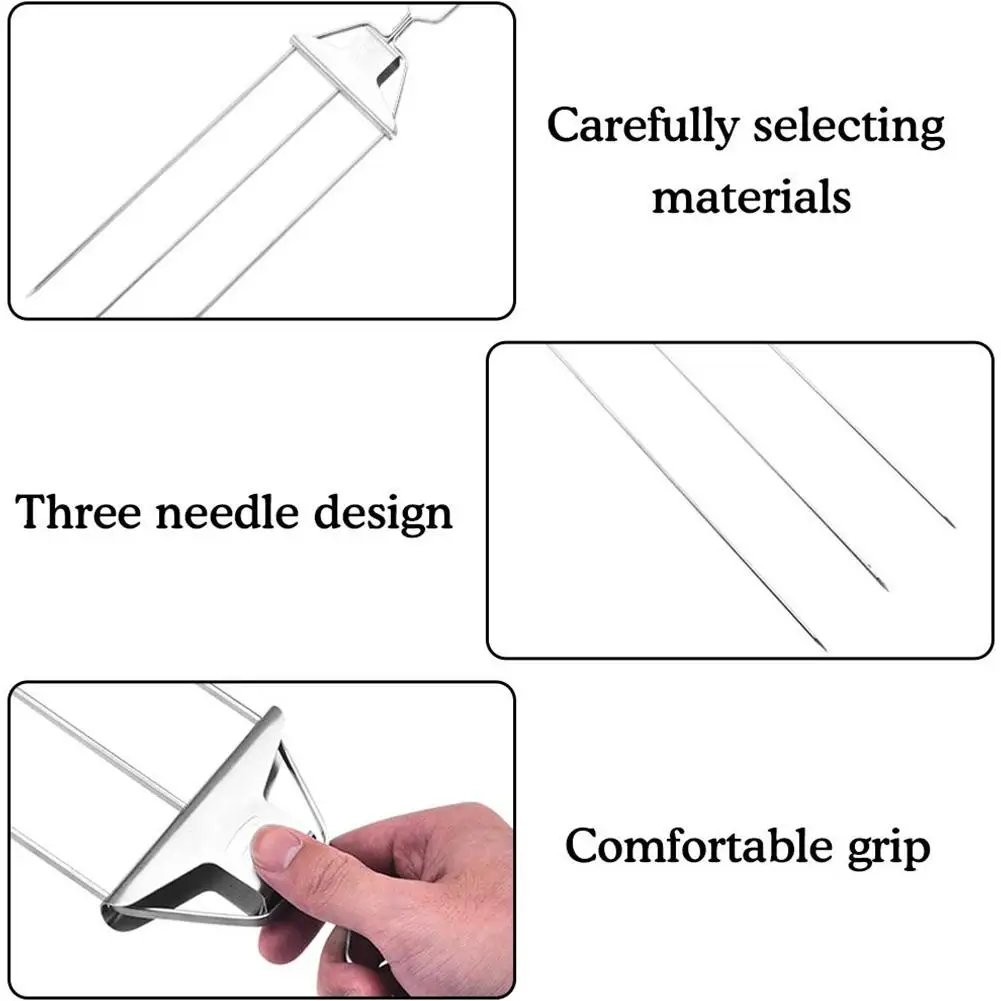 Carefully selecting materials

Three needle design

Comfortable grip