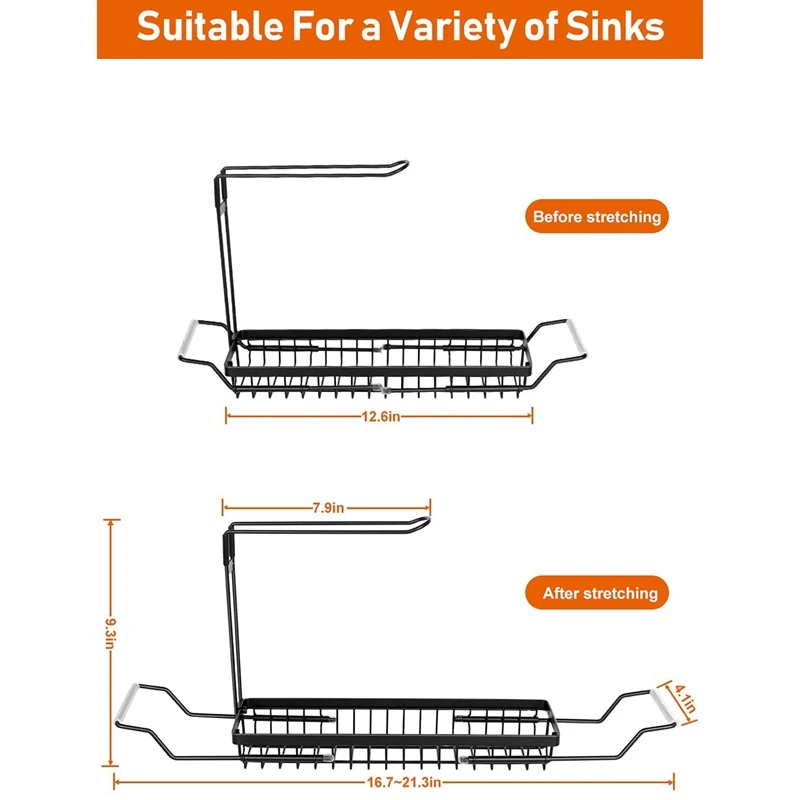 Suitable For a Variety of Sinks

Before stretching

12.6in

7.9in

After stretching

9.3in

4.1in

16.7~21.3in