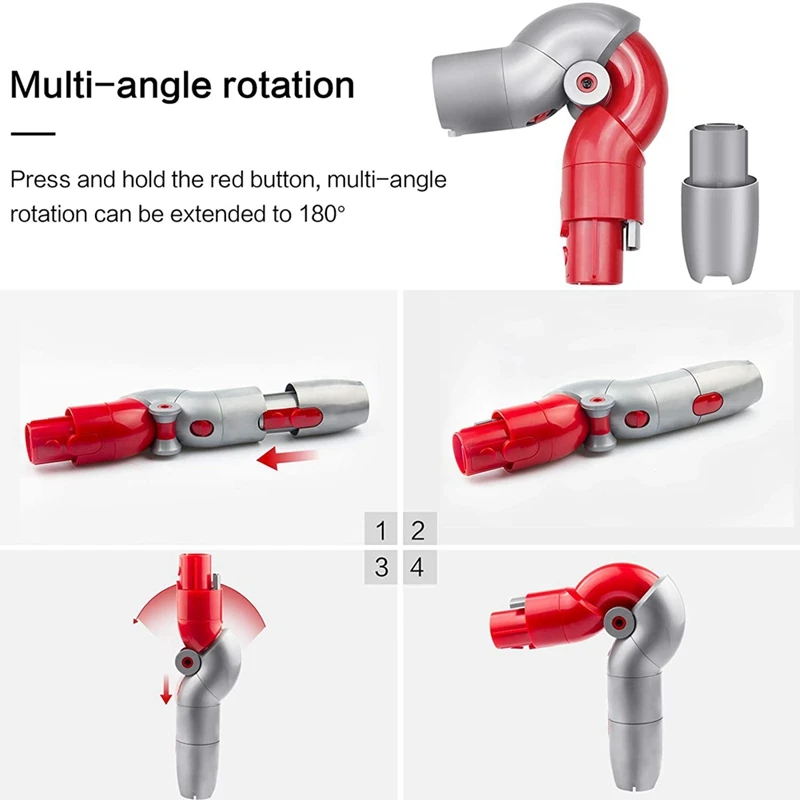 Multi-angle rotation

Press and hold the red button, multi-angle rotation can be extended to 180°

1 2
3 4