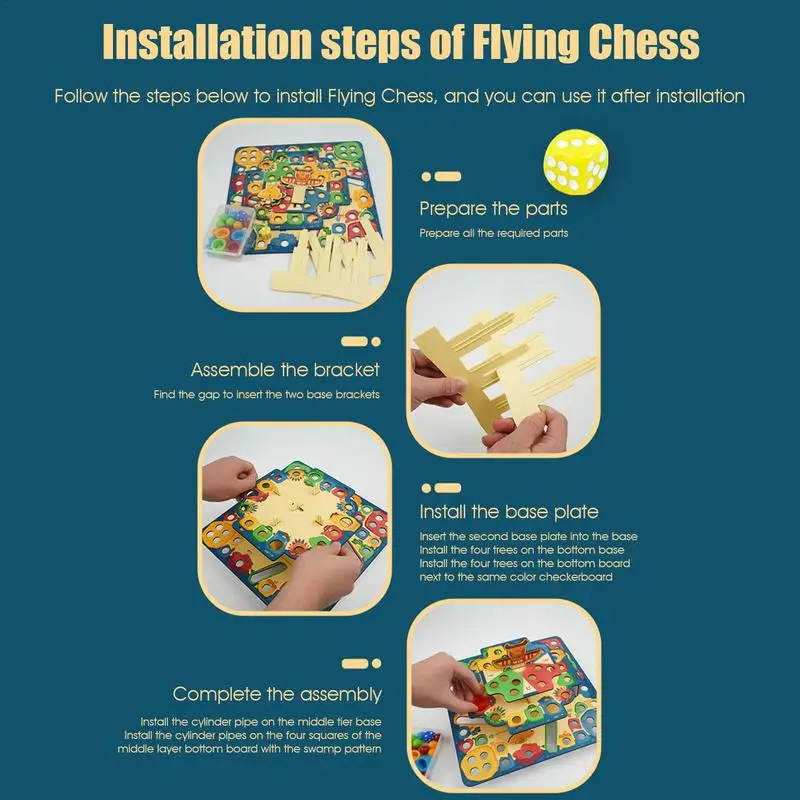 Installation steps of Flying Chess

Follow the steps below to install Flying Chess, and you can use it after installation

Prepare the parts

Prepare all the required parts

Assemble the bracket

Find the gap to insert the two base brackets

Install the base plate

Insert the second base plate into the base
Install the four trees on the bottom base
Install the four trees on the bottom board next to the same color checkerboard

Complete the assembly

Install the cylinder pipe on the middle tier base
Install the cylinder pipes on the four squares of the middle layer bottom board with the swamp pattern