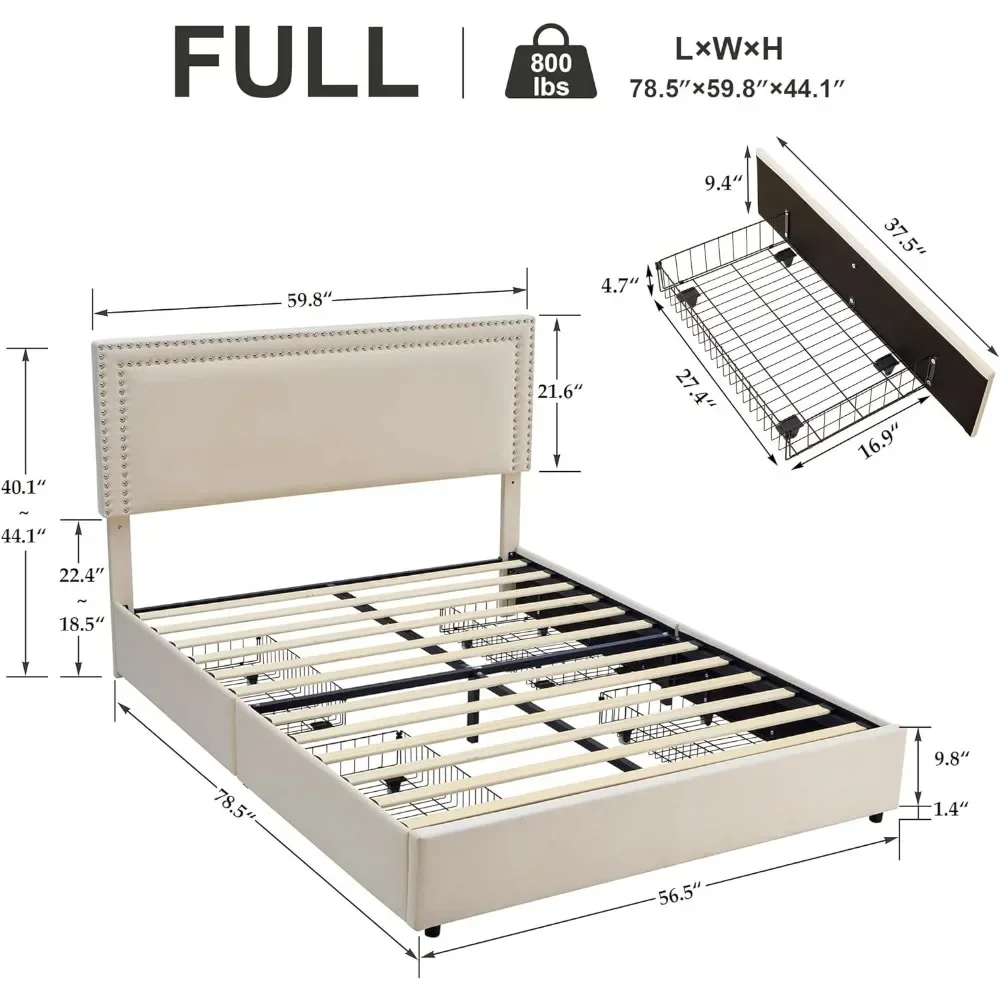 FULL

800 lbs

L×W×H
78.5″×59.8″×44.1″

9.4″
37.5″
4.7″
27.4″
16.9″

59.8″
21.6″
40.1″
~
44.1″
22.4″
~
18.5″
9.8″
1.4″
78.5″
56.5″