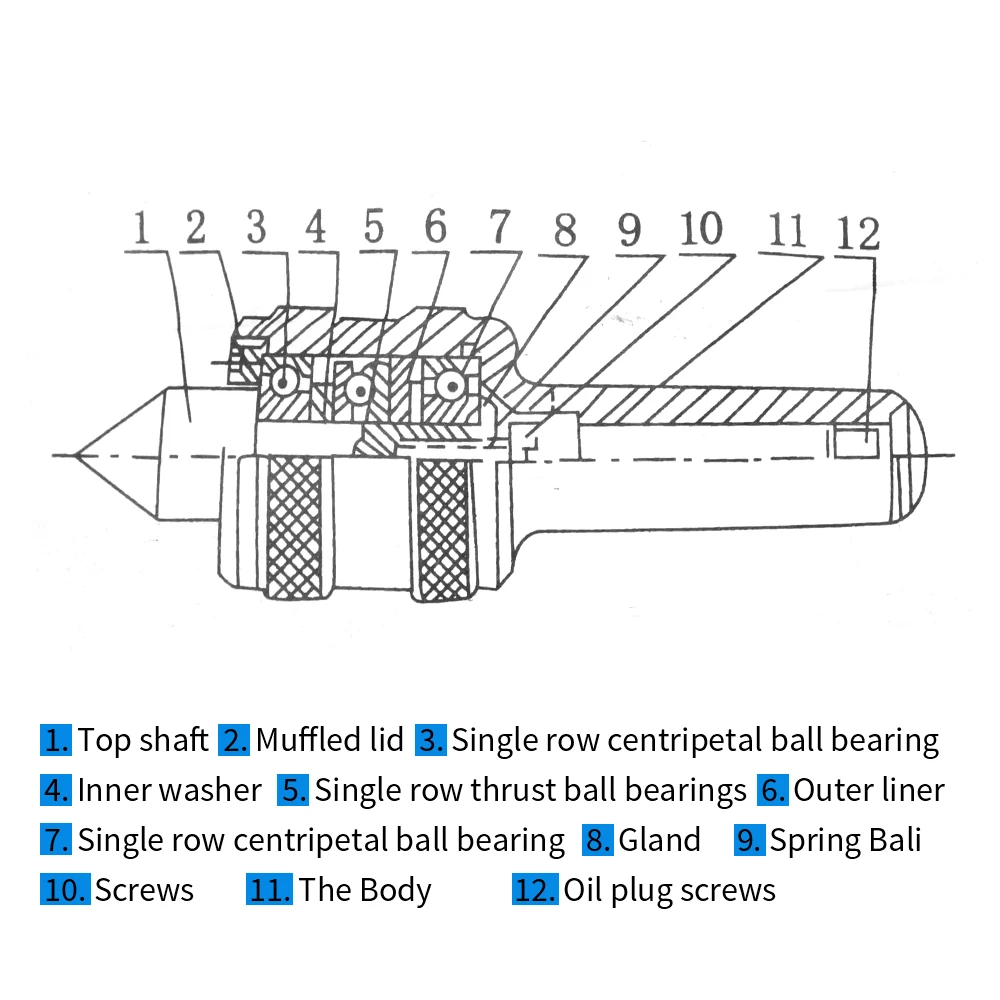 1 2 3 4 5 6 7 8 9 10 11 12

1. Top shaft 2. Muffled lid 3. Single row centripetal ball bearing
4. Inner washer 5. Single row thrust ball bearings 6. Outer liner
7. Single row centripetal ball bearing 8. Gland 9. Spring Bali
10. Screws 11. The Body 12. Oil plug screws