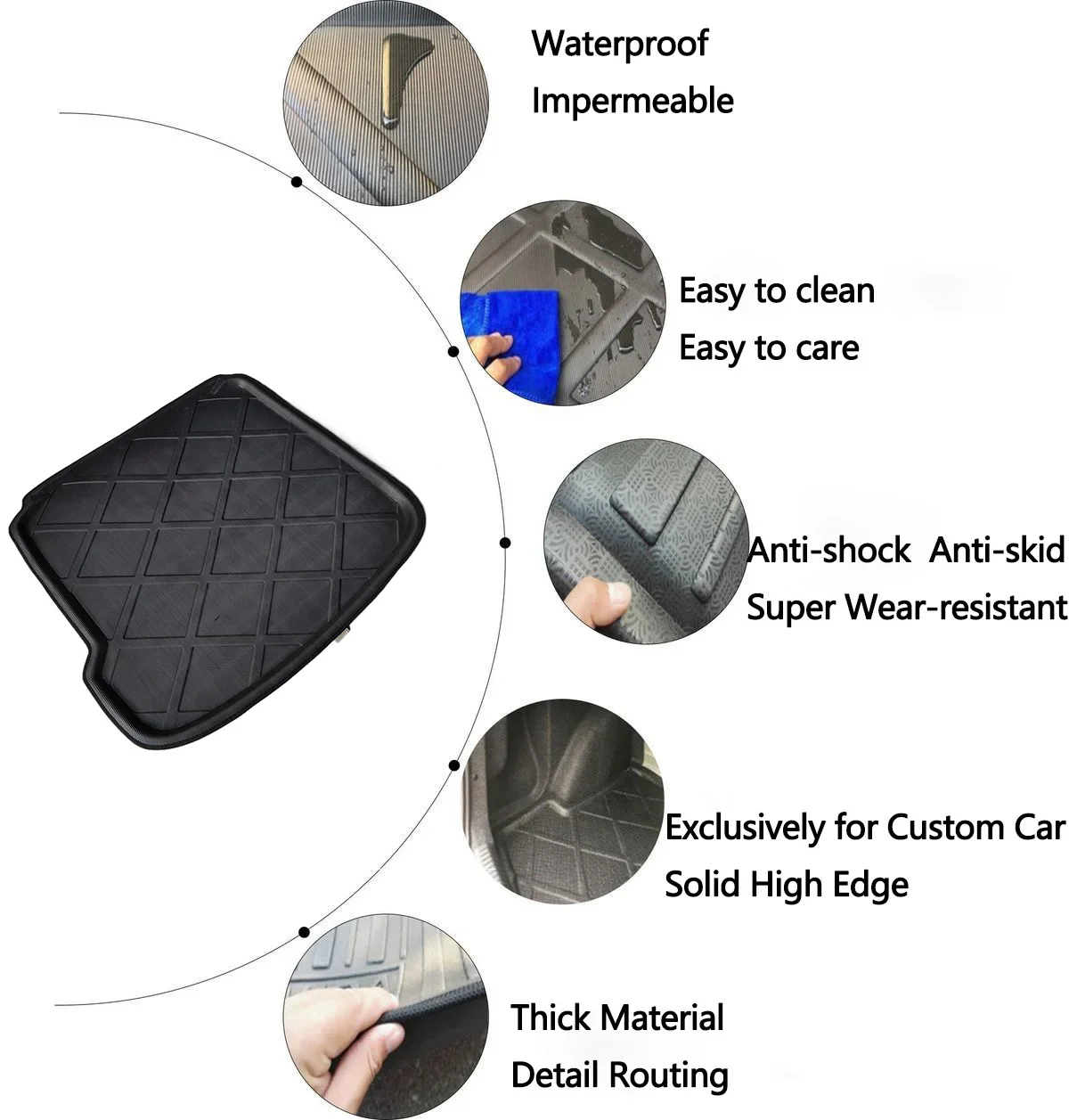 Waterproof
Impermeable

Easy to clean
Easy to care

Anti-shock Anti-skid
Super Wear-resistant

Exclusively for Custom Car
Solid High Edge

Thick Material
Detail Routing