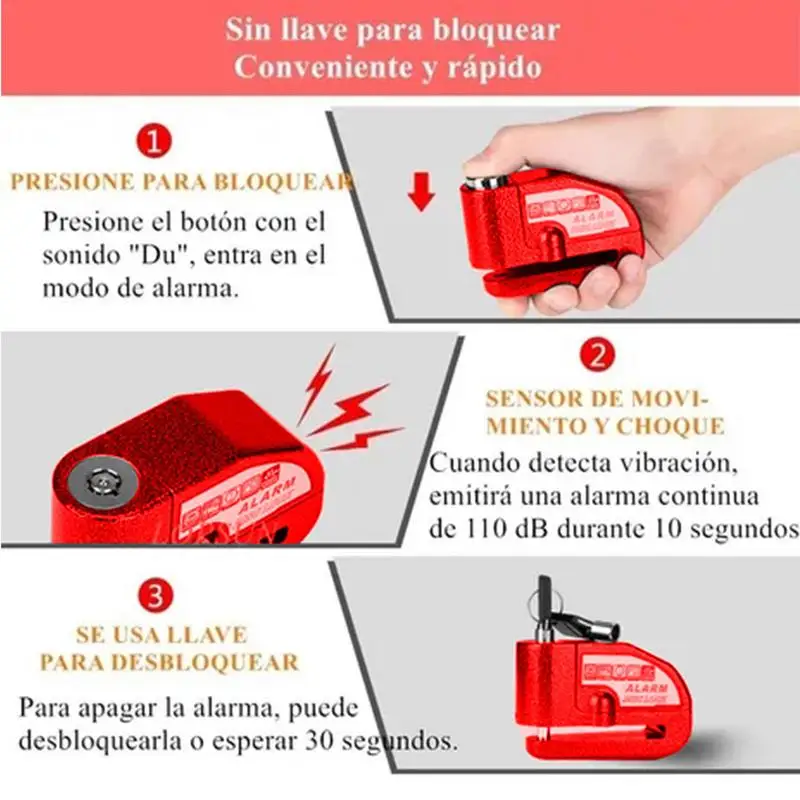 Sin llave para bloquear
Conveniente y rápido

1

PRESIONE PARA BLOQUEAR

Presione el botón con el sonido "Du", entra en el modo de alarma.

ALARM

2

SENSOR DE MOVIMIENTO Y CHOQUE

Cuando detecta vibración, emitirá una alarma continua de 110 dB durante 10 segundos

ALARM

3

SE USA LLAVE PARA DESBLOQUEAR

Para apagar la alarma, puede desbloquearla o esperar 30 segundos.

ALARM