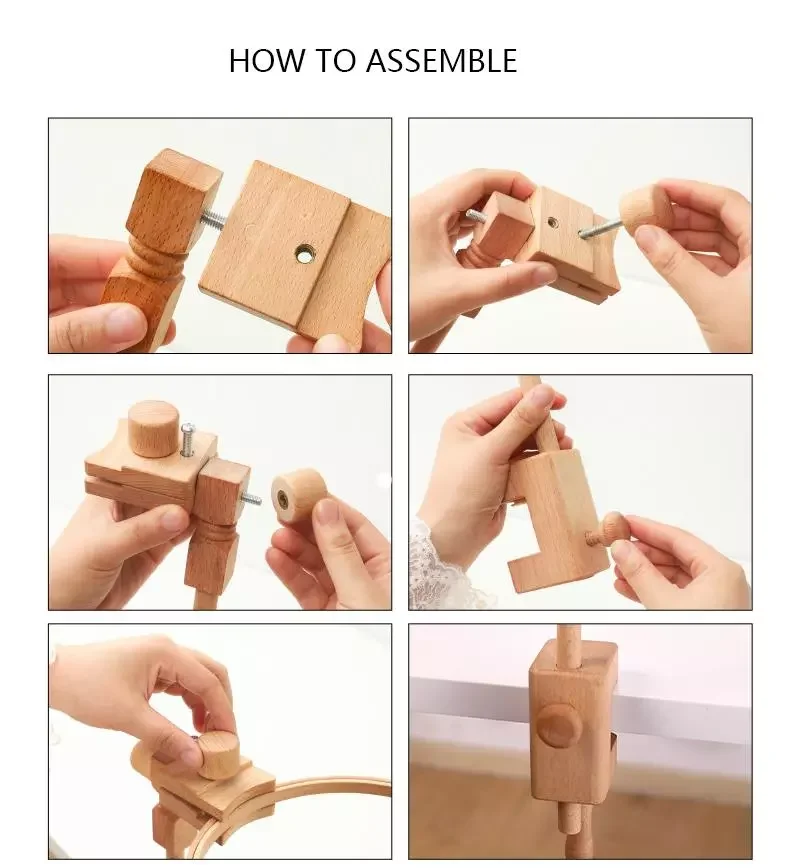 HOW TO ASSEMBLE