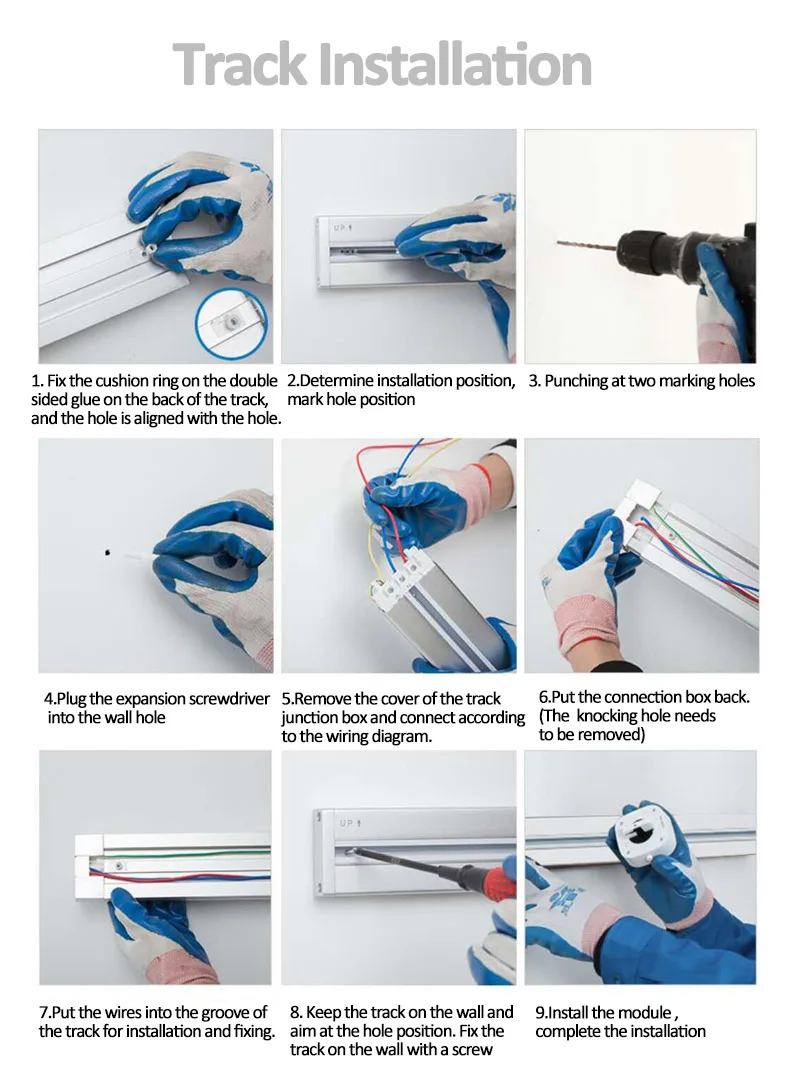 Track Installation

UP ↑

1. Fix the cushion ring on the double sided glue on the back of the track, and the hole is aligned with the hole.

2.Determine installation position, mark hole position

3. Punching at two marking holes

4.Plug the expansion screwdriver into the wall hole

5.Remove the cover of the track junction box and connect according to the wiring diagram.

6.Put the connection box back. (The knocking hole needs to be removed)

UP ↑

7.Put the wires into the groove of the track for installation and fixing.

8. Keep the track on the wall and aim at the hole position. Fix the track on the wall with a screw

9.Install the module , complete the installation