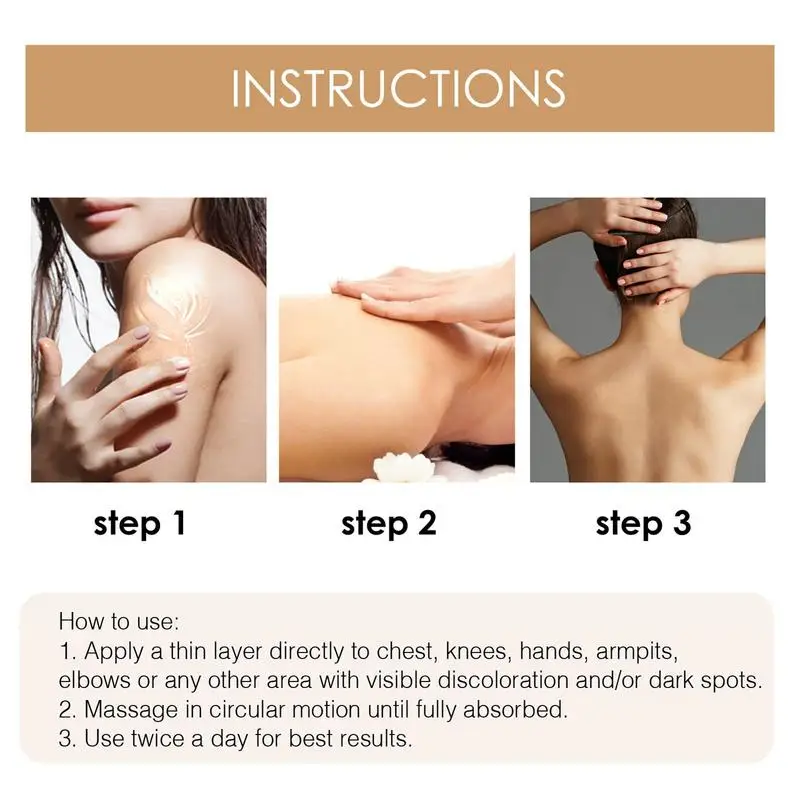 INSTRUCTIONS

step 1

step 2

step 3

How to use:
1. Apply a thin layer directly to chest, knees, hands, armpits, elbows or any other area with visible discoloration and/or dark spots.
2. Massage in circular motion until fully absorbed.
3. Use twice a day for best results.