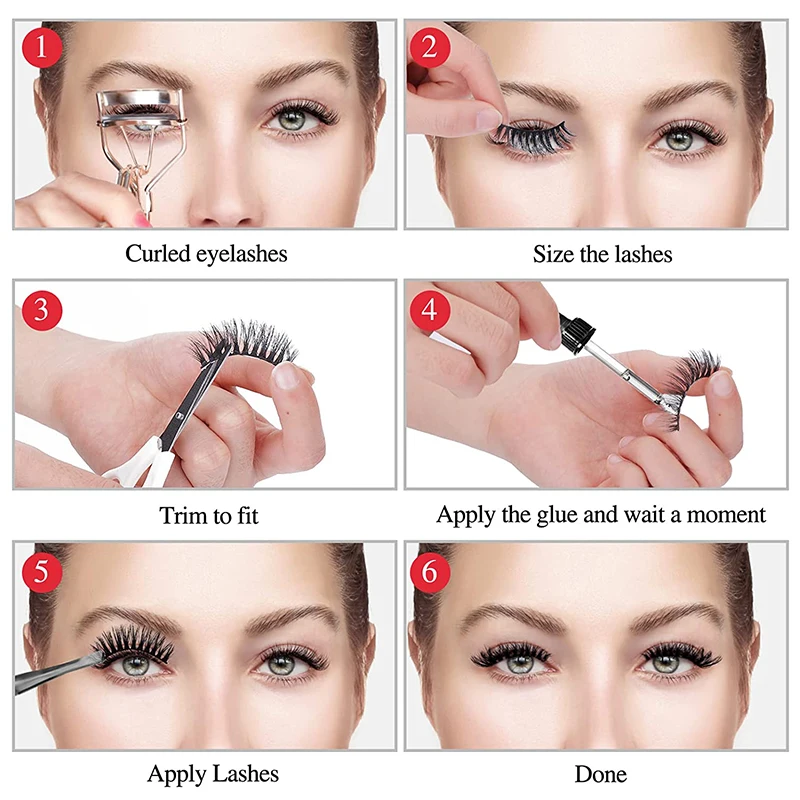 1

Curled eyelashes

2

Size the lashes

3

Trim to fit

4

Apply the glue and wait a moment

5

Apply Lashes

6

Done