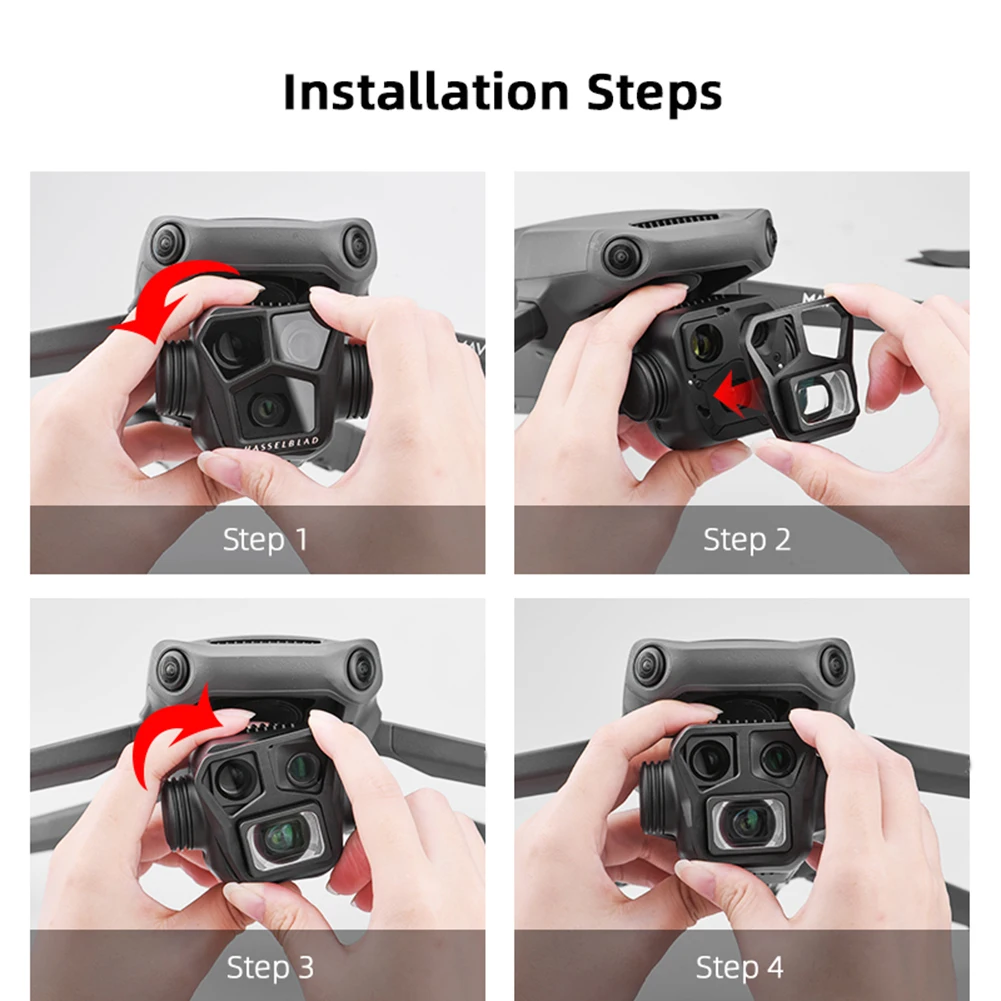 Installation Steps

HASSELBLAD

Step 1

Step 2

Step 3

Step 4