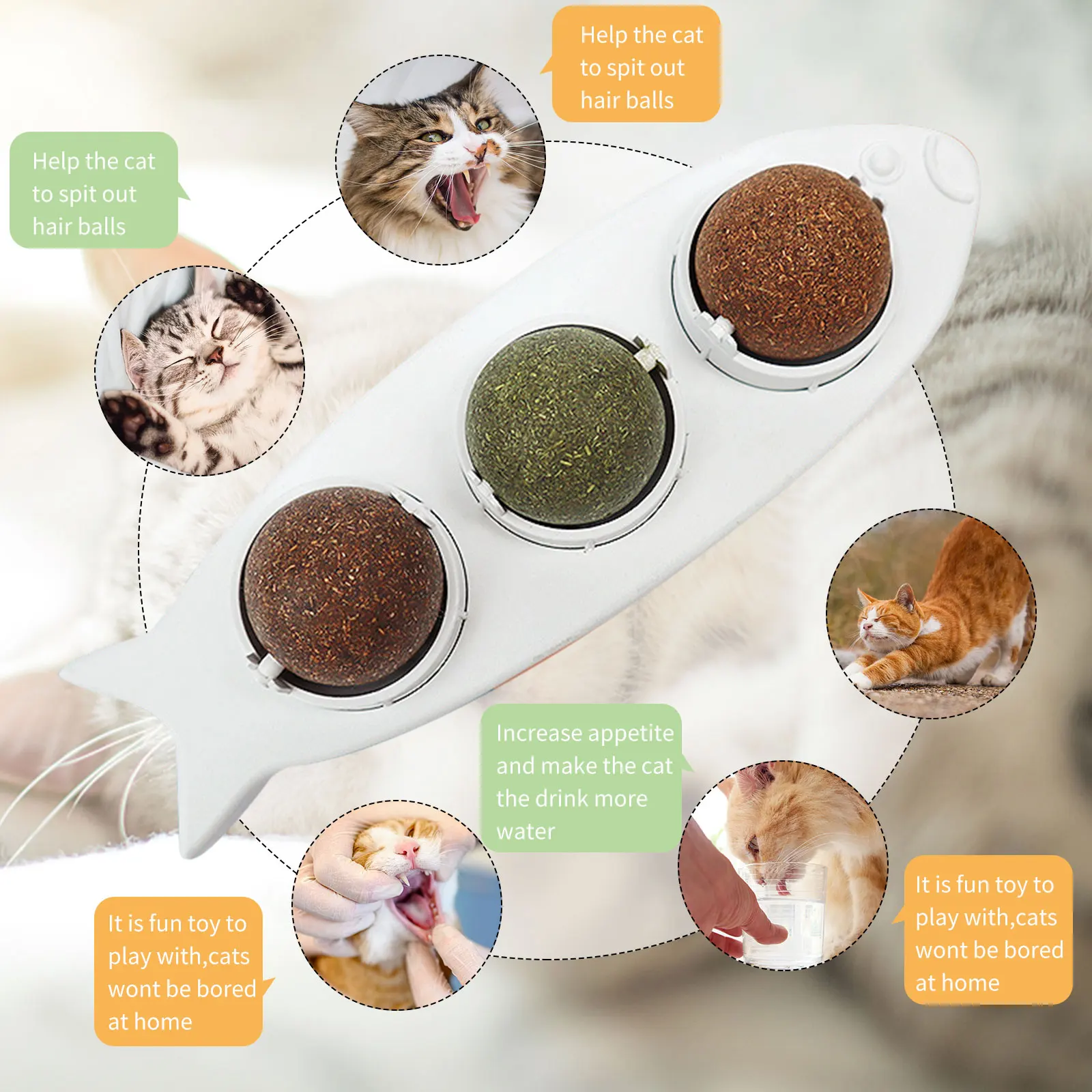 Help the cat to spit out hair balls

Help the cat to spit out hair balls

Increase appetite and make the cat the drink more water

It is fun toy to play with,cats wont be bored at home

It is fun toy to play with,cats wont be bored at home