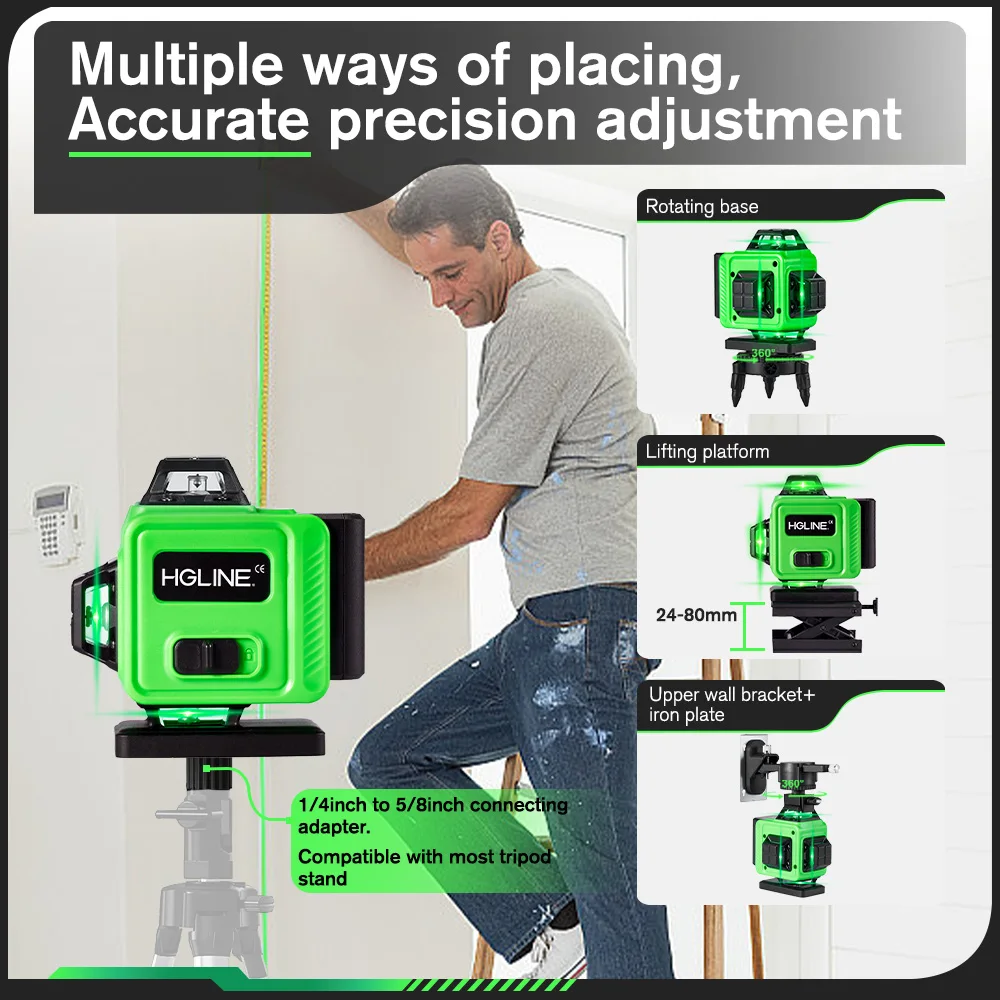 Multiple ways of placing, Accurate precision adjustment

Rotating base

360°

Lifting platform

HGLINE CE

24-80mm

Upper wall bracket+ iron plate

360°

HGLINE CE

1/4inch to 5/8inch connecting adapter.

Compatible with most tripod stand