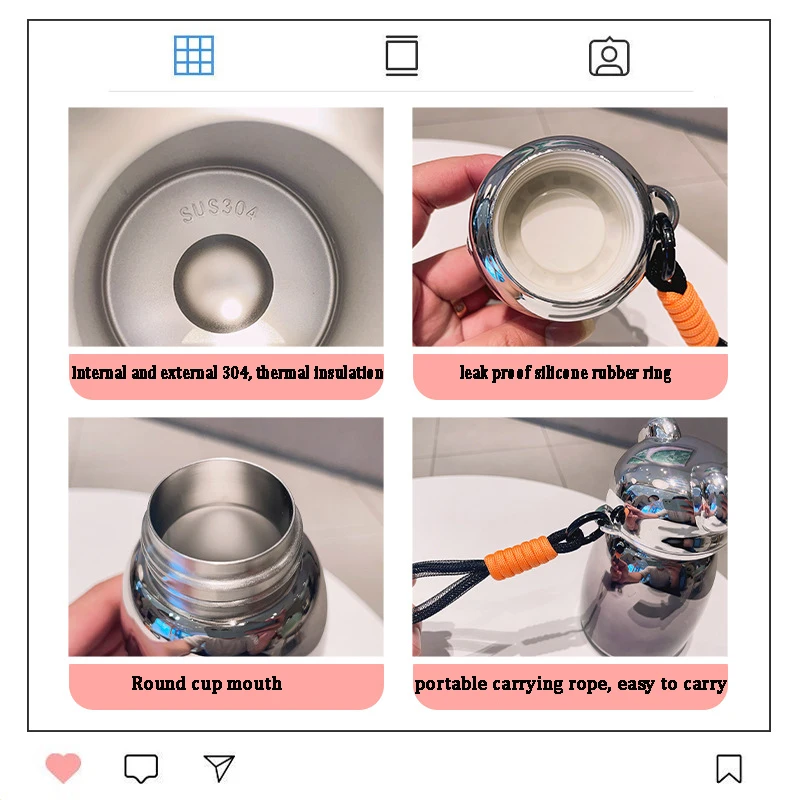 SUS304

Internal and external 304, thermal insulation

leak proof silicone rubber ring

Round cup mouth

portable carrying rope, easy to carry