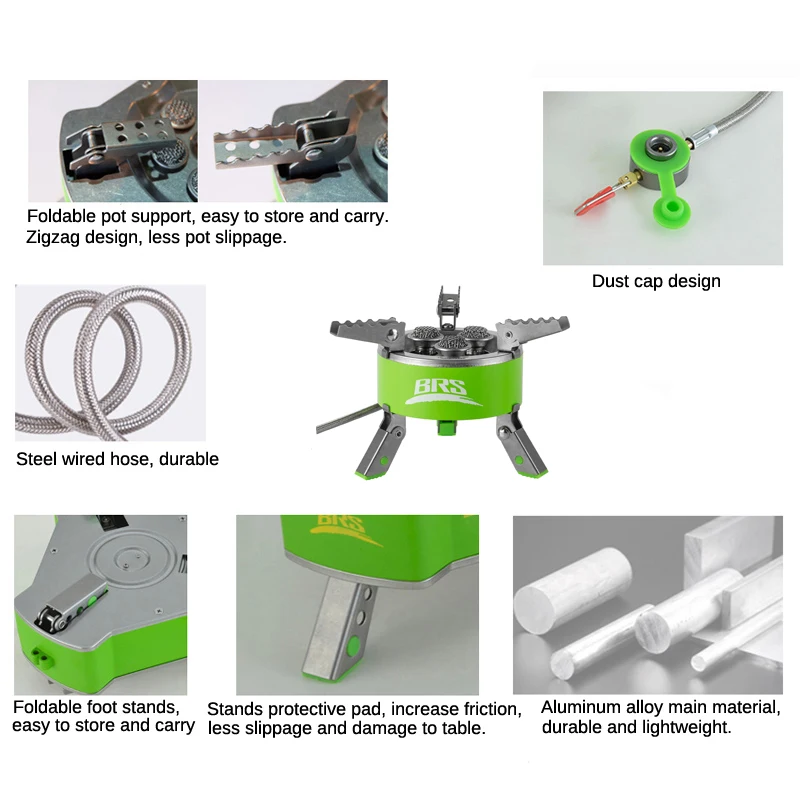 Foldable pot support, easy to store and carry.
Zigzag design, less pot slippage.

Dust cap design

Steel wired hose, durable

BRS

BRS

Foldable foot stands, easy to store and carry

Stands protective pad, increase friction, less slippage and damage to table.

Aluminum alloy main material, durable and lightweight.