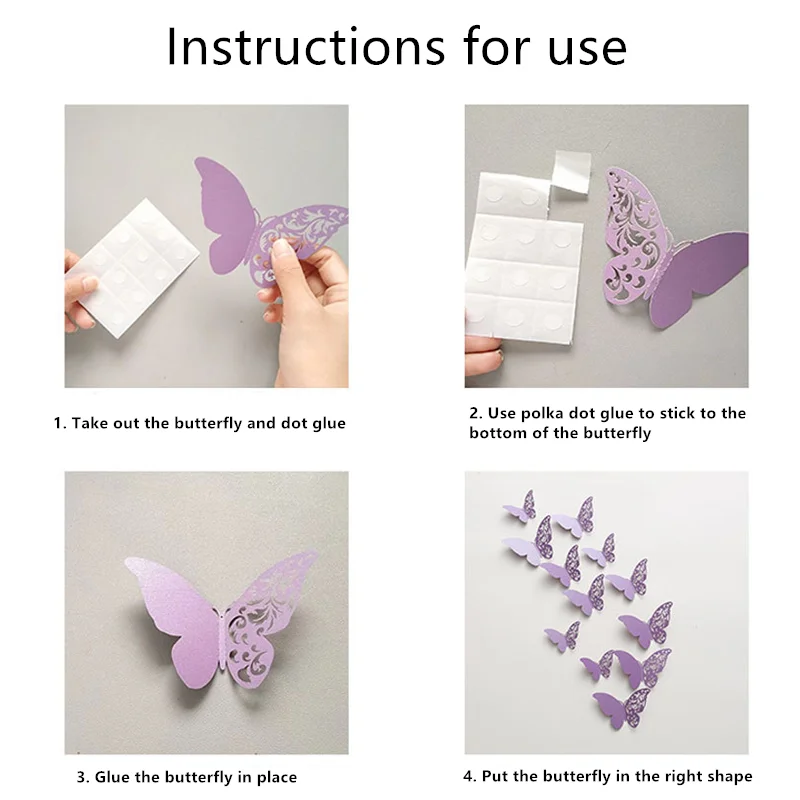 Instructions for use

1. Take out the butterfly and dot glue

2. Use polka dot glue to stick to the bottom of the butterfly

3. Glue the butterfly in place

4. Put the butterfly in the right shape