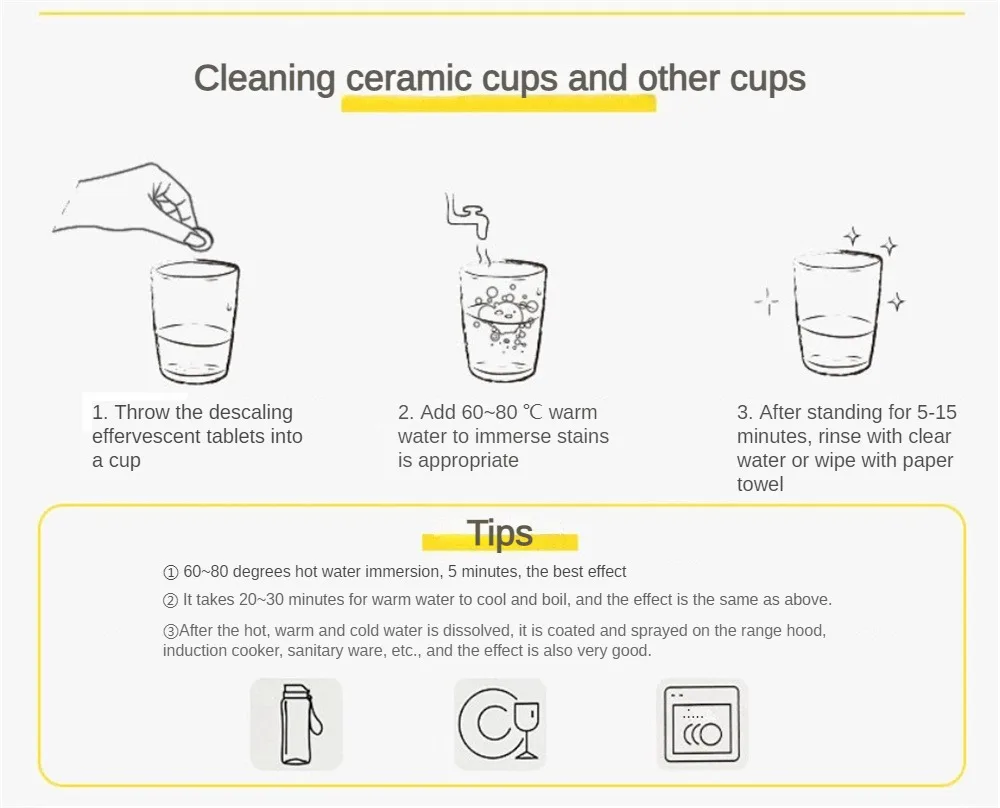 Cleaning ceramic cups and other cups

1. Throw the descaling effervescent tablets into a cup

2. Add 60~80 ℃ warm water to immerse stains is appropriate

3. After standing for 5-15 minutes, rinse with clear water or wipe with paper towel

Tips

① 60~80 degrees hot water immersion, 5 minutes, the best effect

② It takes 20~30 minutes for warm water to cool and boil, and the effect is the same as above.

③After the hot, warm and cold water is dissolved, it is coated and sprayed on the range hood, induction cooker, sanitary ware, etc., and the effect is also very good.