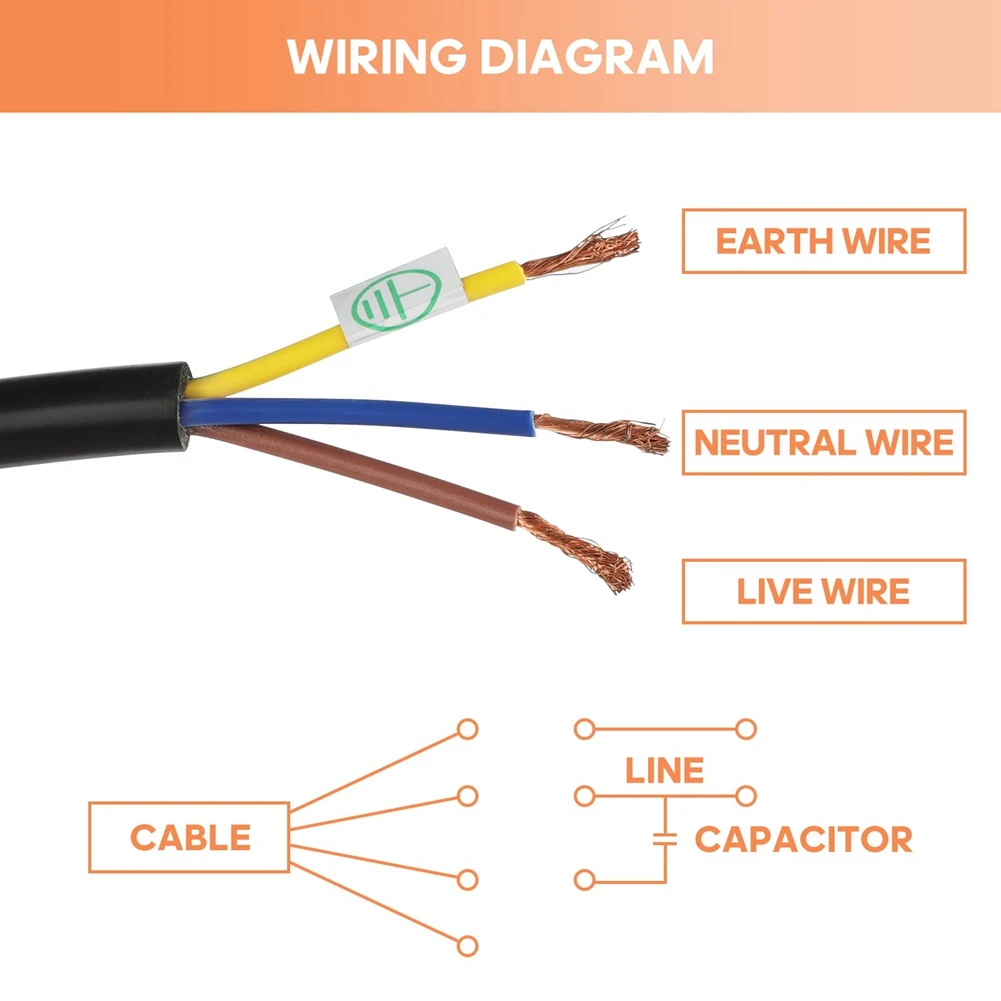 WIRING DIAGRAM

EARTH WIRE

NEUTRAL WIRE

LIVE WIRE

CABLE

LINE

CAPACITOR