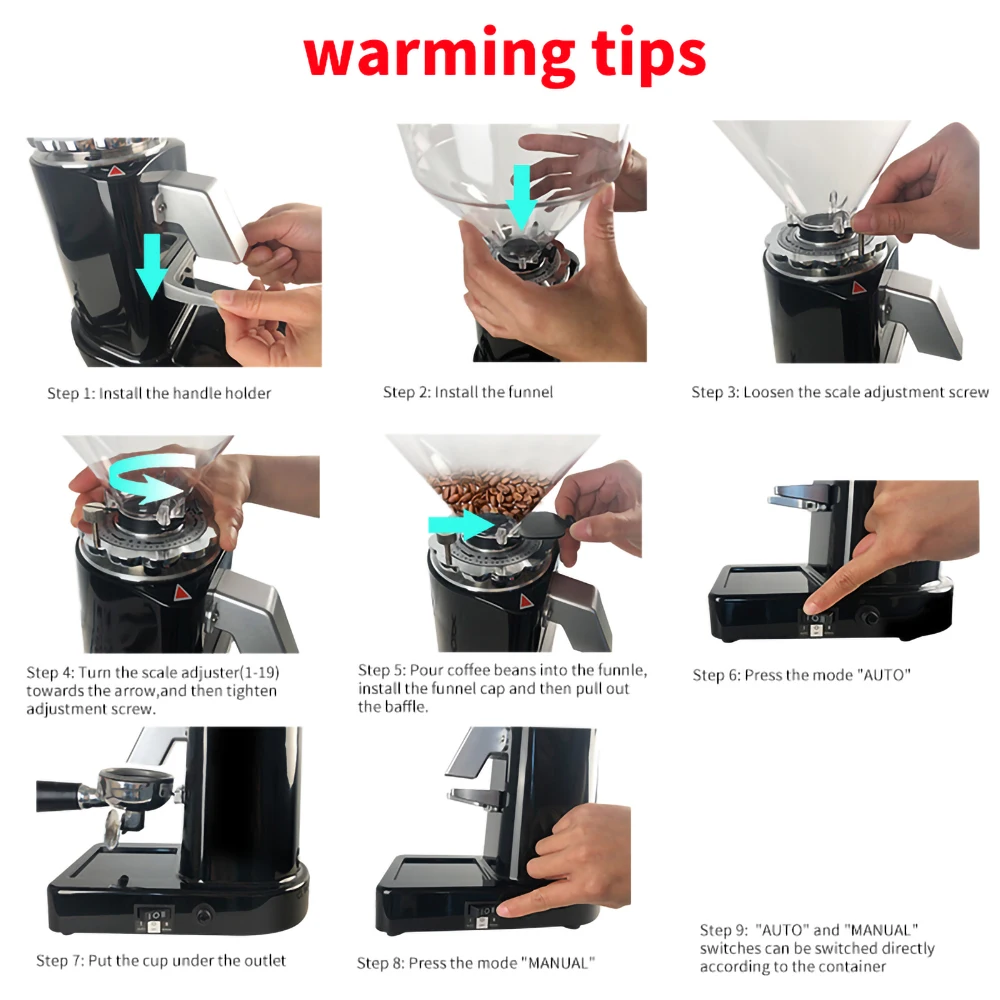 warming tips

Step 1: Install the handle holder

Step 2: Install the funnel

Step 3: Loosen the scale adjustment screw

Step 4: Turn the scale adjuster(1-19) towards the arrow,and then tighten adjustment screw.

Step 5: Pour coffee beans into the funnle, install the funnel cap and then pull out the baffle.

Step 6: Press the mode "AUTO"

Step 7: Put the cup under the outlet

Step 8: Press the mode "MANUAL"

Step 9: "AUTO" and "MANUAL" switches can be switched directly according to the container