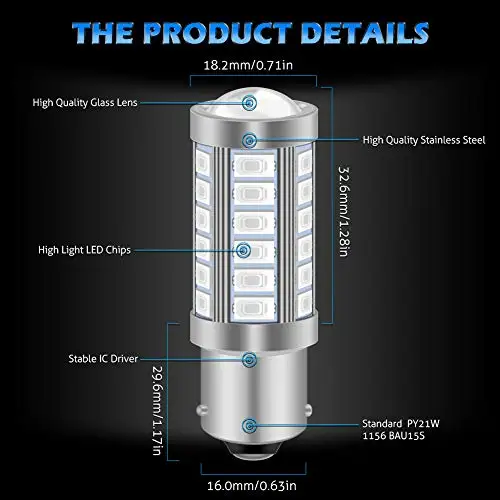 THE PRODUCT DETAILS

18.2mm/0.71in

High Quality Glass Lens

High Quality Stainless Steel

32.6mm/1.28in

High Light LED Chips

Stable IC Driver

29.6mm/1.17in

Standard PY21W
1156 BAU15S

16.0mm/0.63in