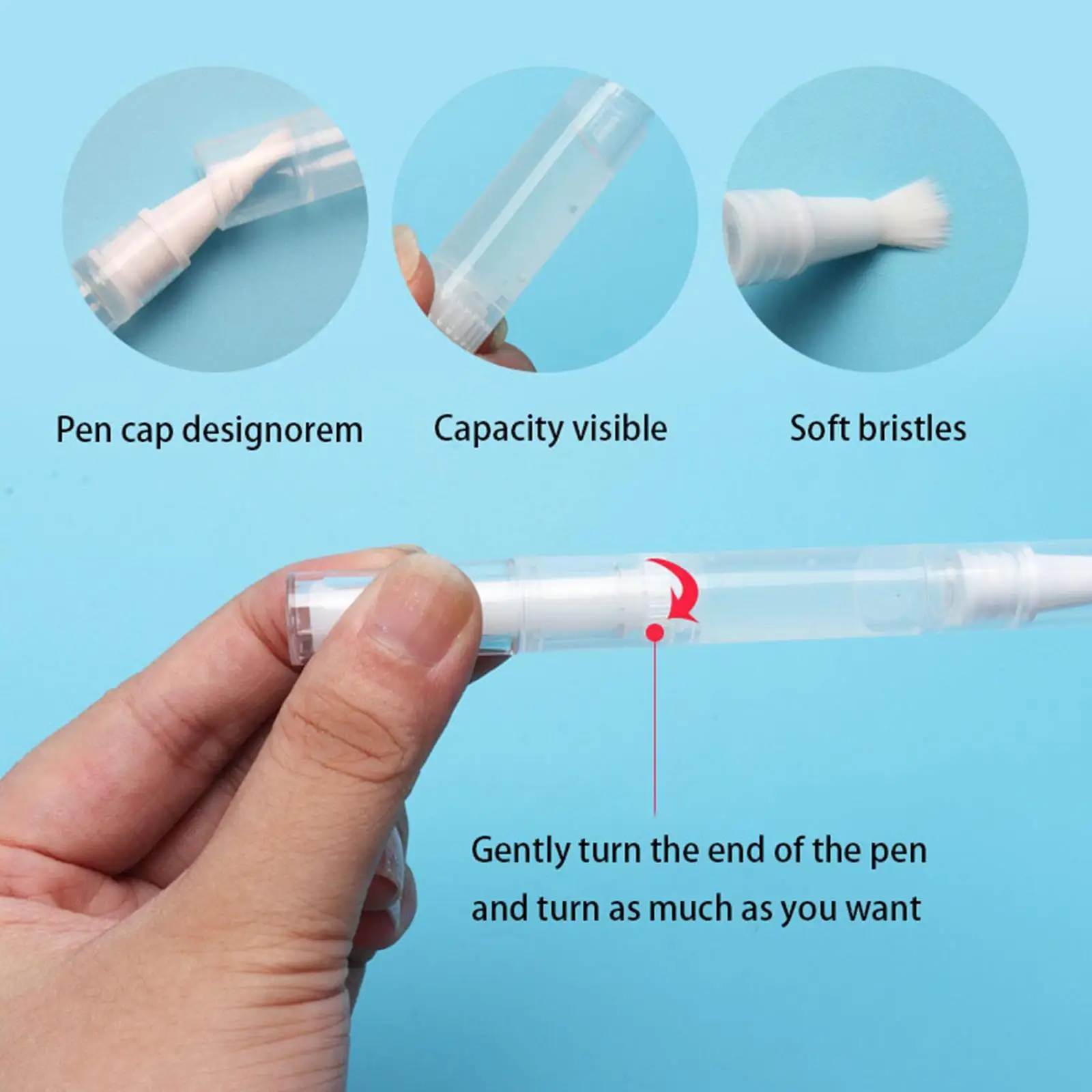 Pen cap designorem

Capacity visible

Soft bristles

Gently turn the end of the pen and turn as much as you want