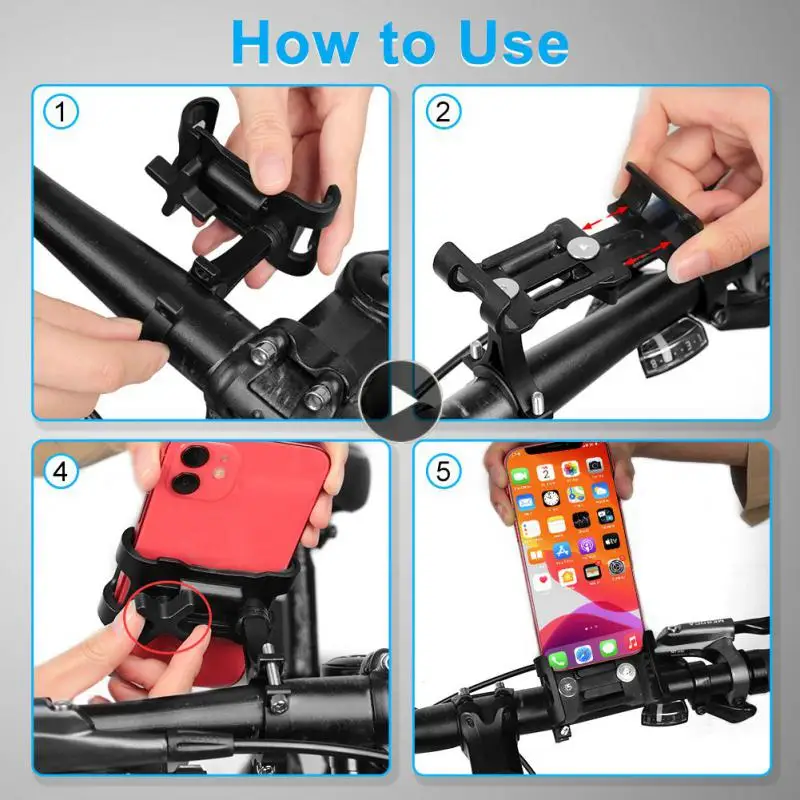 How to Use

1

2

4

5