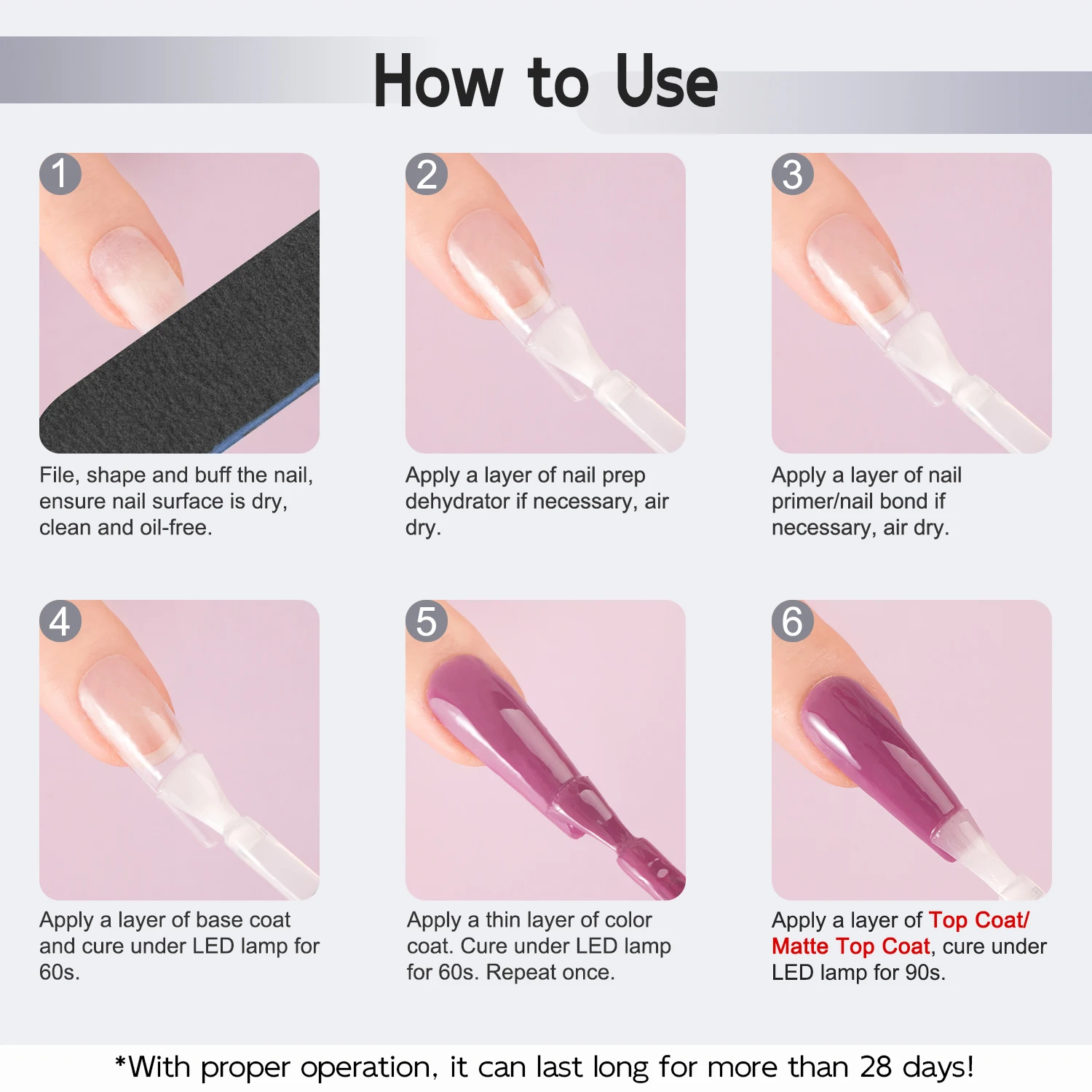 How to Use

1
File, shape and buff the nail, ensure nail surface is dry, clean and oil-free.

2
Apply a layer of nail prep dehydrator if necessary, air dry.

3
Apply a layer of nail primer/nail bond if necessary, air dry.

4
Apply a layer of base coat and cure under LED lamp for 60s.

5
Apply a thin layer of color coat. Cure under LED lamp for 60s. Repeat once.

6
Apply a layer of Top Coat/ Matte Top Coat, cure under LED lamp for 90s.

*With proper operation, it can last long for more than 28 days!