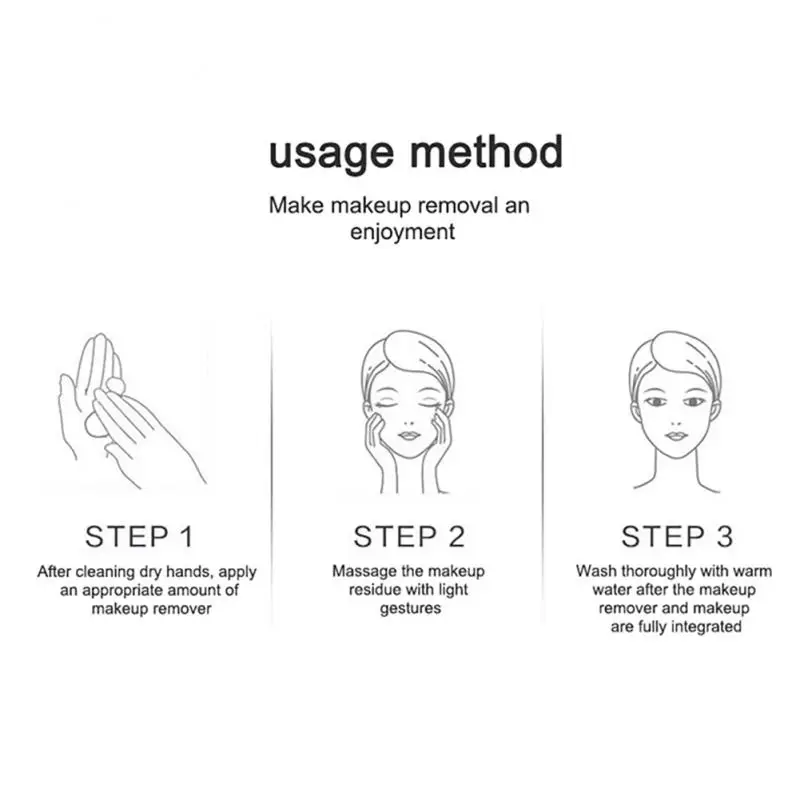 usage method

Make makeup removal an enjoyment

STEP 1

After cleaning dry hands, apply an appropriate amount of makeup remover

STEP 2

Massage the makeup residue with light gestures

STEP 3

Wash thoroughly with warm water after the makeup remover and makeup are fully integrated