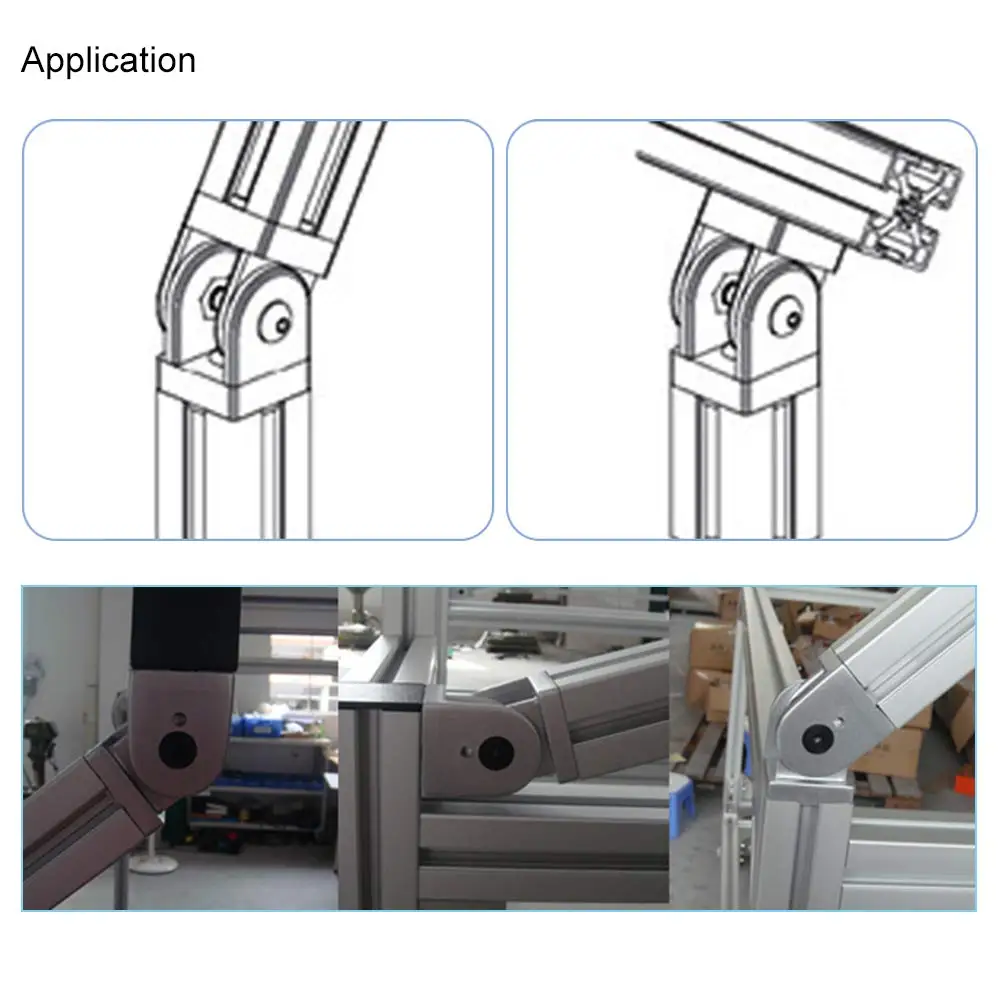 Application