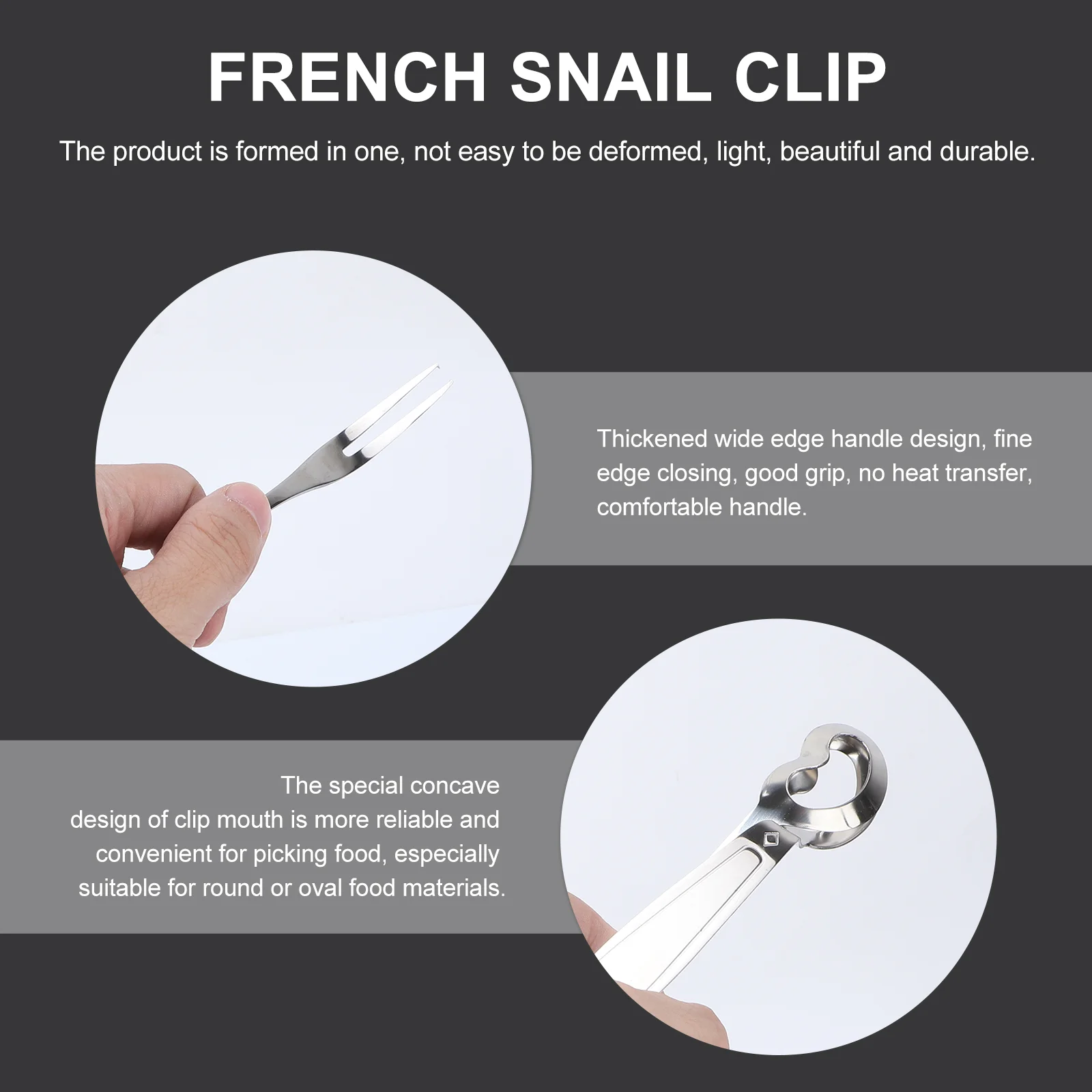 FRENCH SNAIL CLIP

The product is formed in one, not easy to be deformed, light, beautiful and durable.

Thickened wide edge handle design, fine edge closing, good grip, no heat transfer, comfortable handle.

The special concave design of clip mouth is more reliable and convenient for picking food, especially suitable for round or oval food materials.