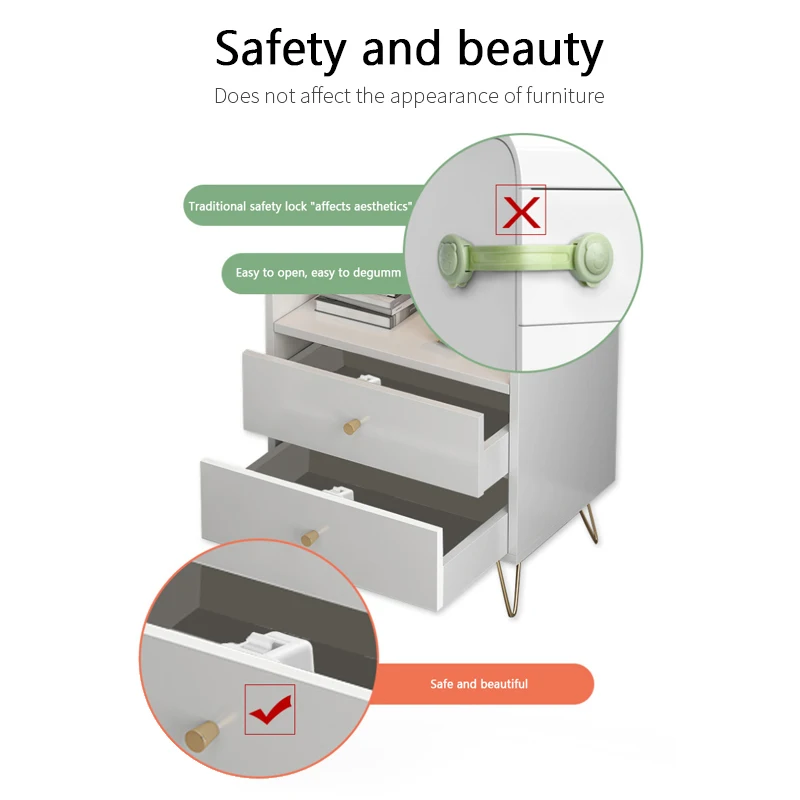 Safety and beauty

Does not affect the appearance of furniture

Traditional safety lock "affects aesthetics"

Easy to open, easy to degumm

Safe and beautiful