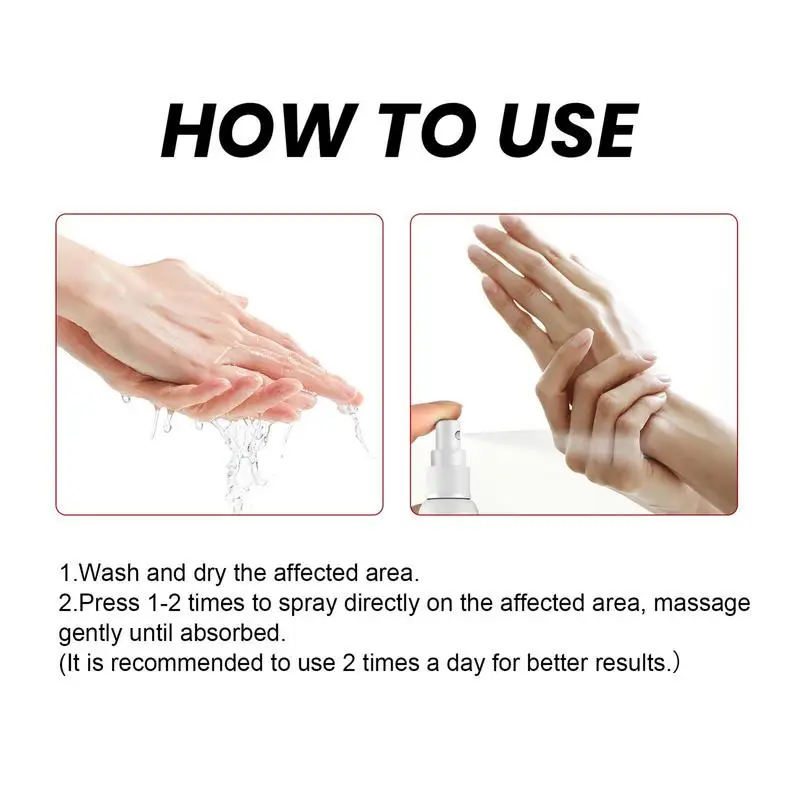 HOW TO USE

1.Wash and dry the affected area.
2.Press 1-2 times to spray directly on the affected area, massage gently until absorbed.
(It is recommended to use 2 times a day for better results.)