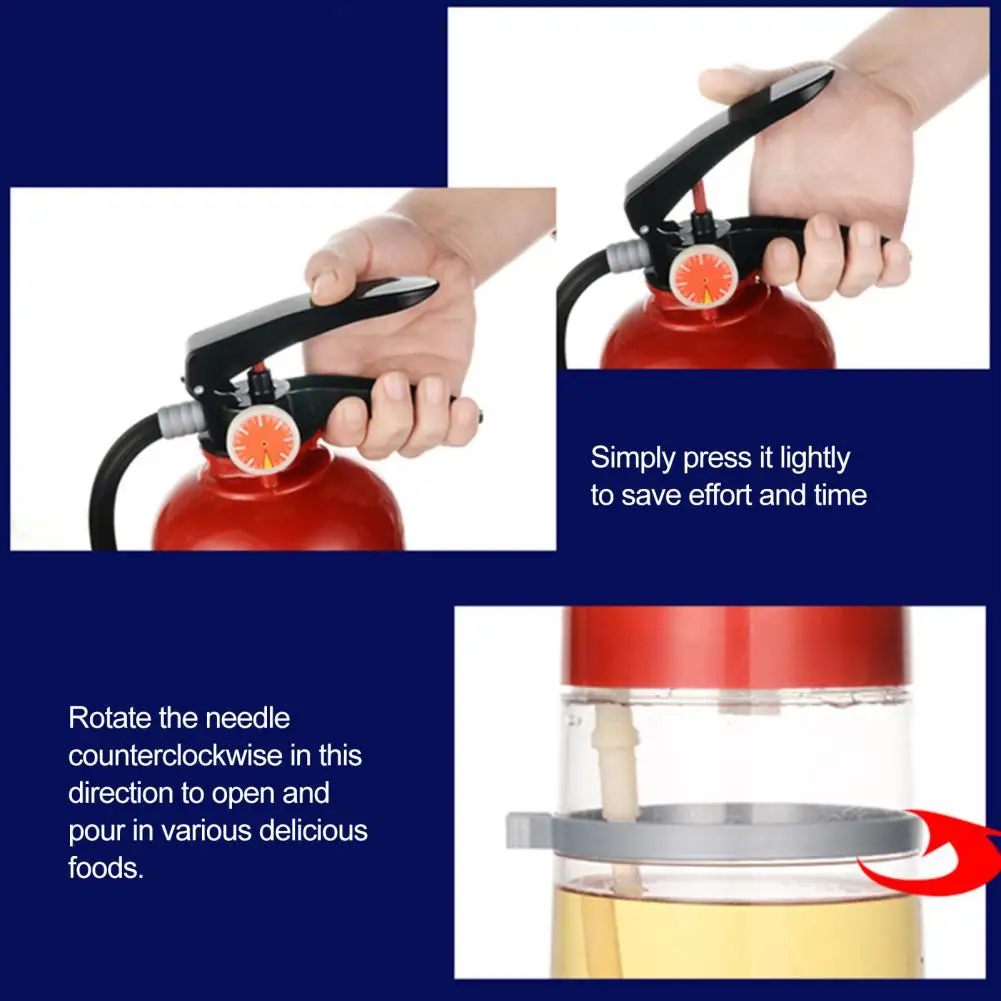 Simply press it lightly to save effort and time

Rotate the needle counterclockwise in this direction to open and pour in various delicious foods.