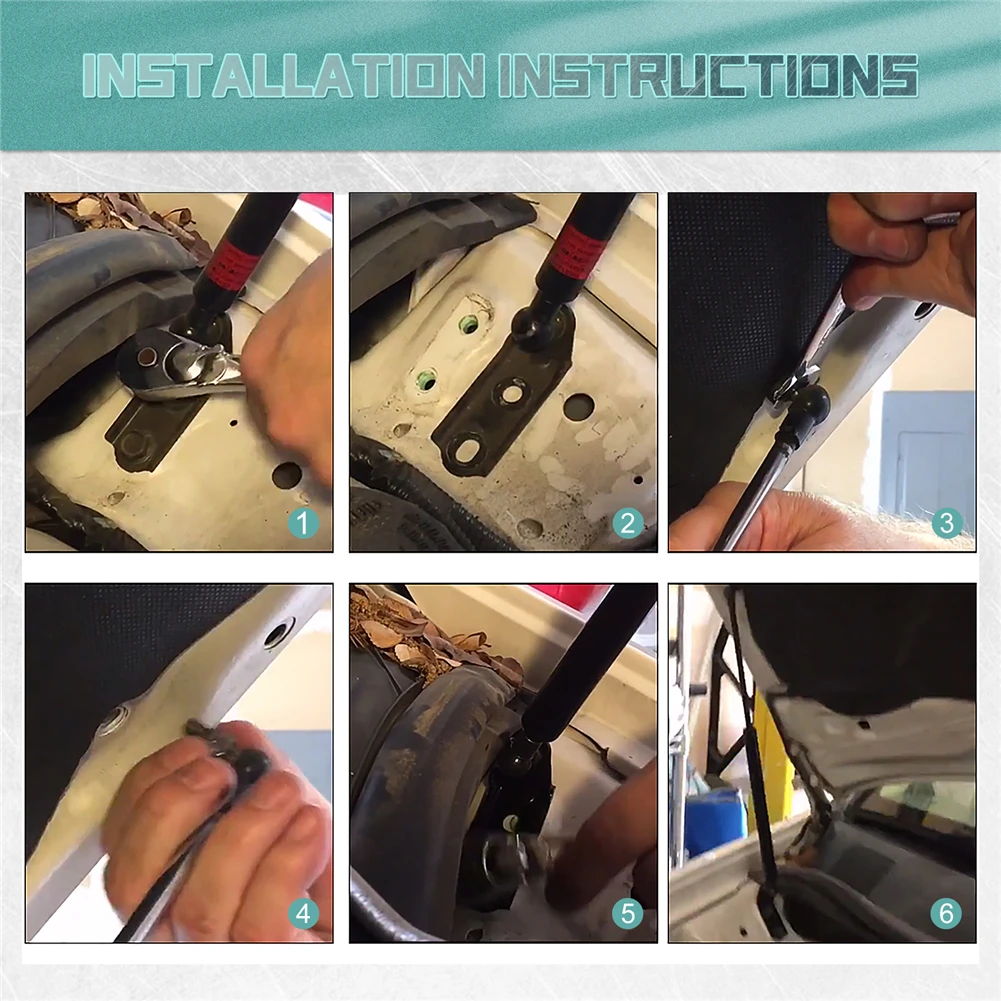 INSTALLATION INSTRUCTIONS

1

2

3

4

5

6