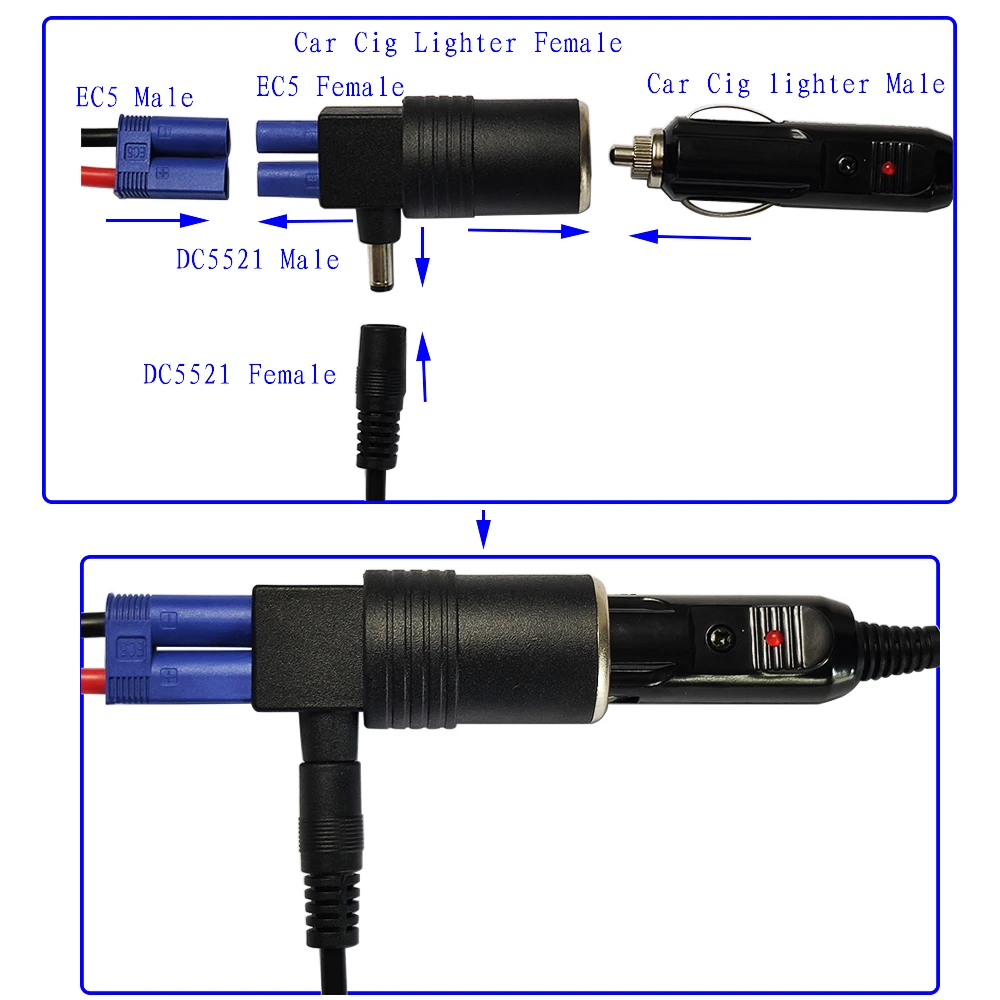 Car Cig Lighter Female
EC5 Male
EC5 Female
Car Cig lighter Male
EC5
DC5521 Male
DC5521 Female
EC5