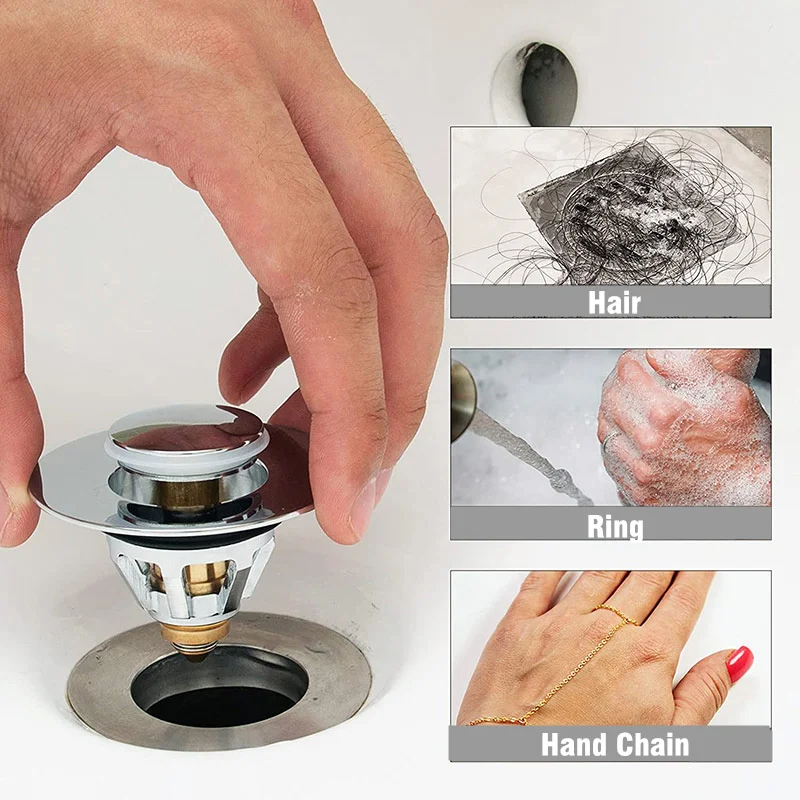 Hair

Ring

Hand Chain