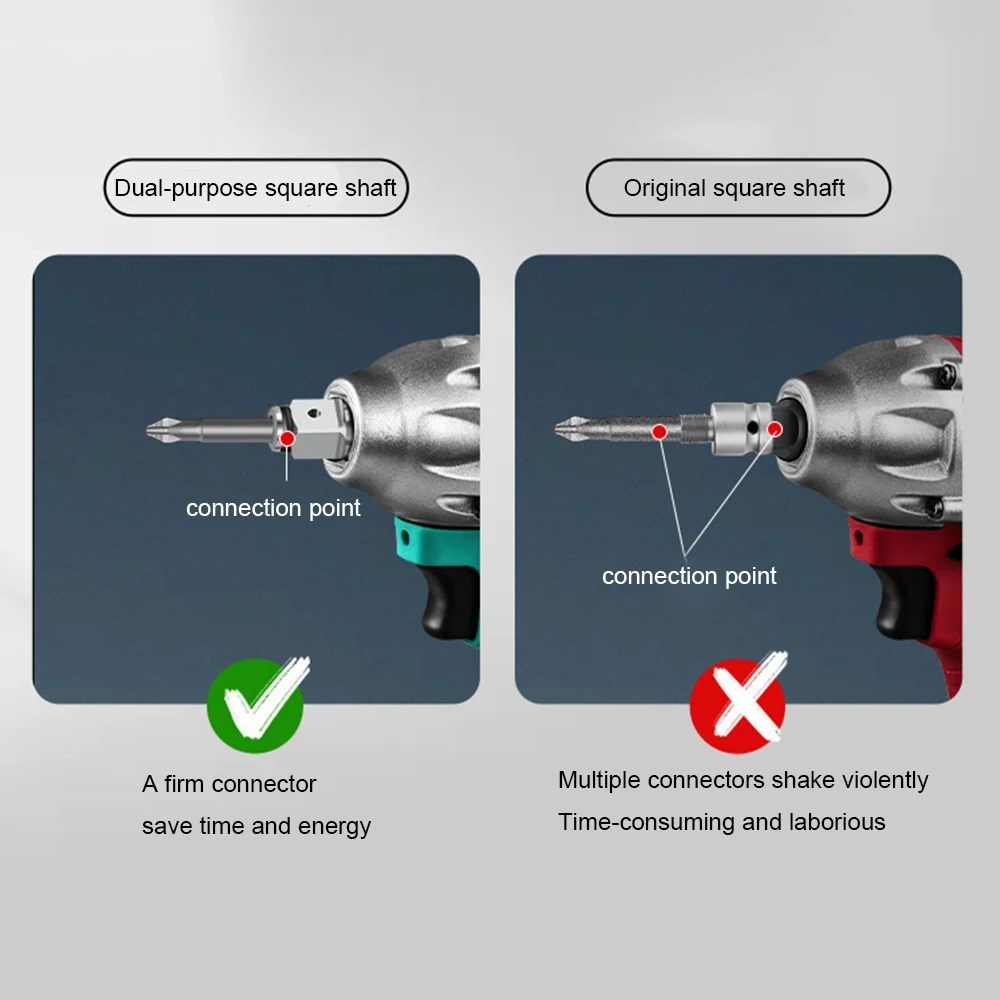 Dual-purpose square shaft

connection point

A firm connector
save time and energy

Original square shaft

connection point

Multiple connectors shake violently
Time-consuming and laborious